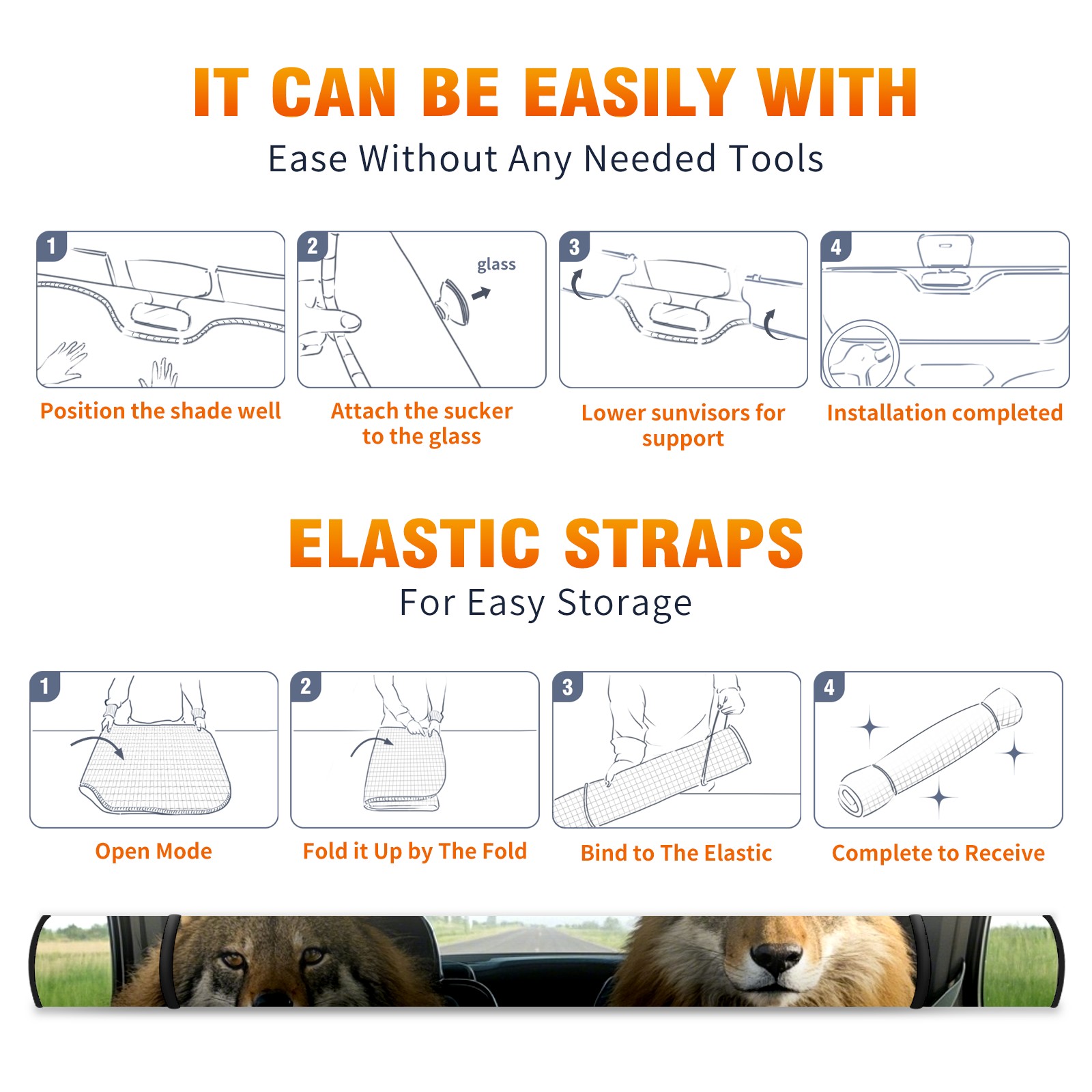 IT CAN BE EASILY WITH
Ease Without Any Needed Tools

1
Position the shade well

2
glass
Attach the sucker to the glass

3
Lower sunvisors for support

4
Installation completed

ELASTIC STRAPS
For Easy Storage

1
Open Mode

2
Fold it Up by The Fold

3
Bind to The Elastic

4
Complete to Receive