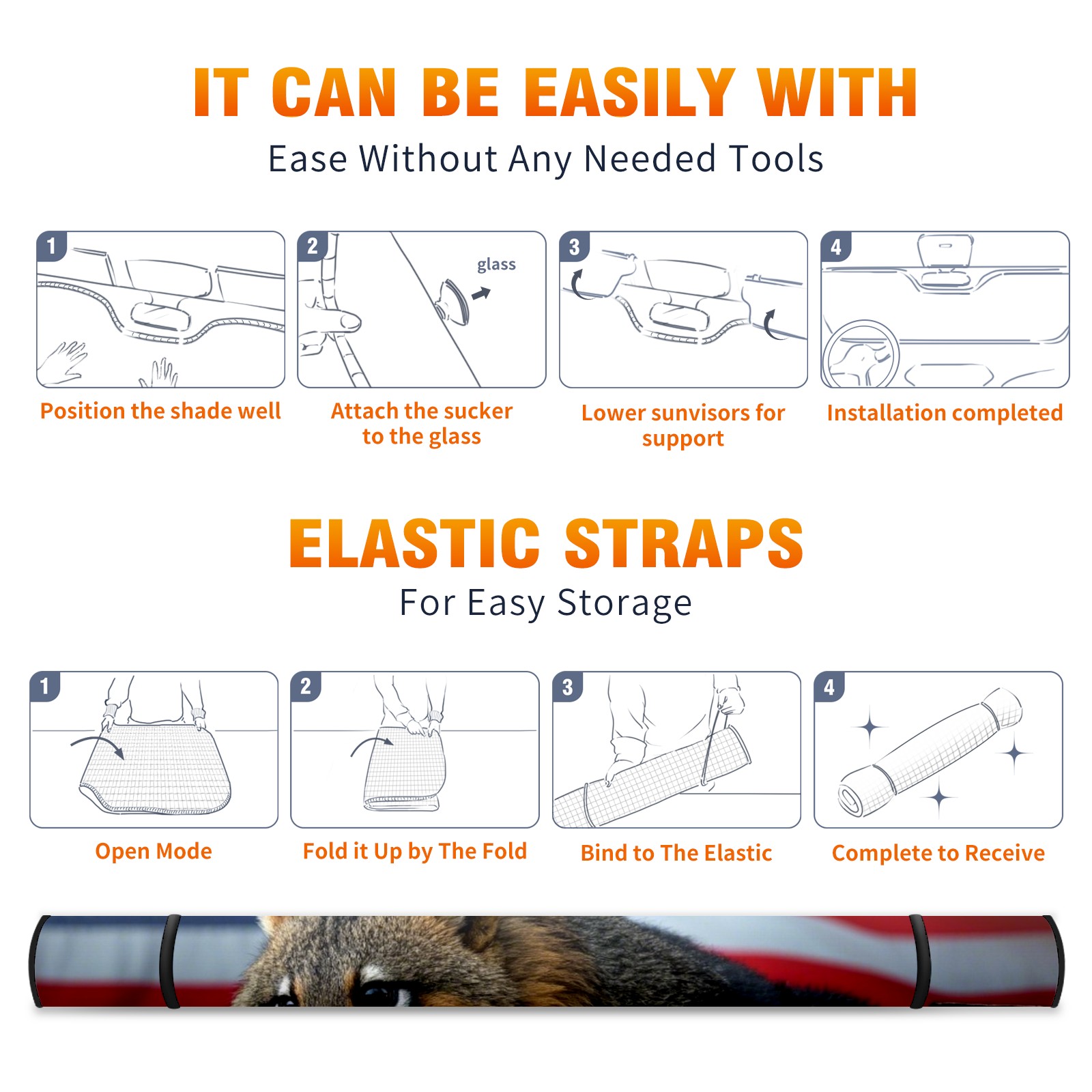 IT CAN BE EASILY WITH
Ease Without Any Needed Tools

1
Position the shade well

2
glass
Attach the sucker to the glass

3
Lower sunvisors for support

4
Installation completed

ELASTIC STRAPS
For Easy Storage

1
Open Mode

2
Fold it Up by The Fold

3
Bind to The Elastic

4
Complete to Receive