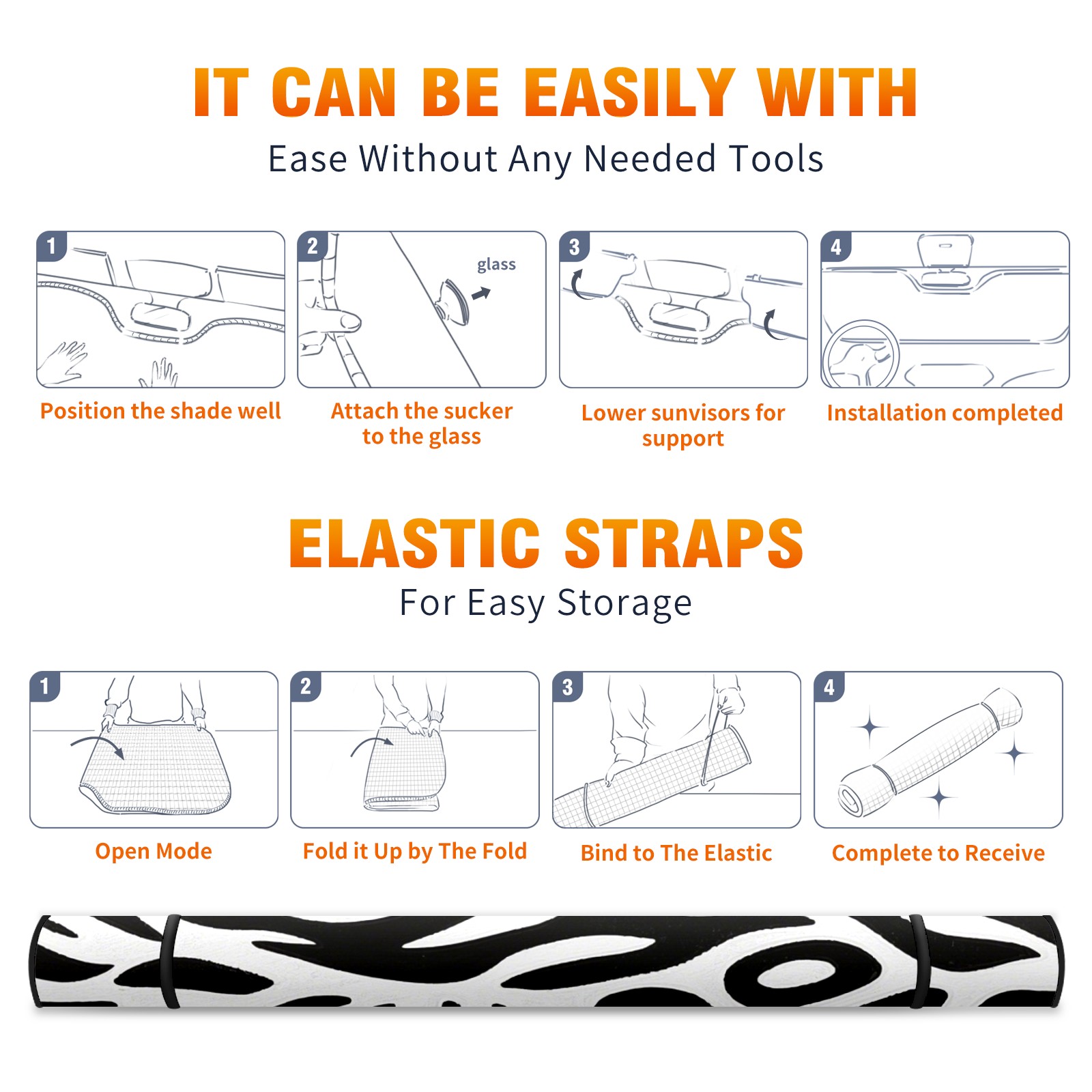 IT CAN BE EASILY WITH
Ease Without Any Needed Tools

1
Position the shade well

2
glass
Attach the sucker to the glass

3
Lower sunvisors for support

4
Installation completed

ELASTIC STRAPS
For Easy Storage

1
Open Mode

2
Fold it Up by The Fold

3
Bind to The Elastic

4
Complete to Receive