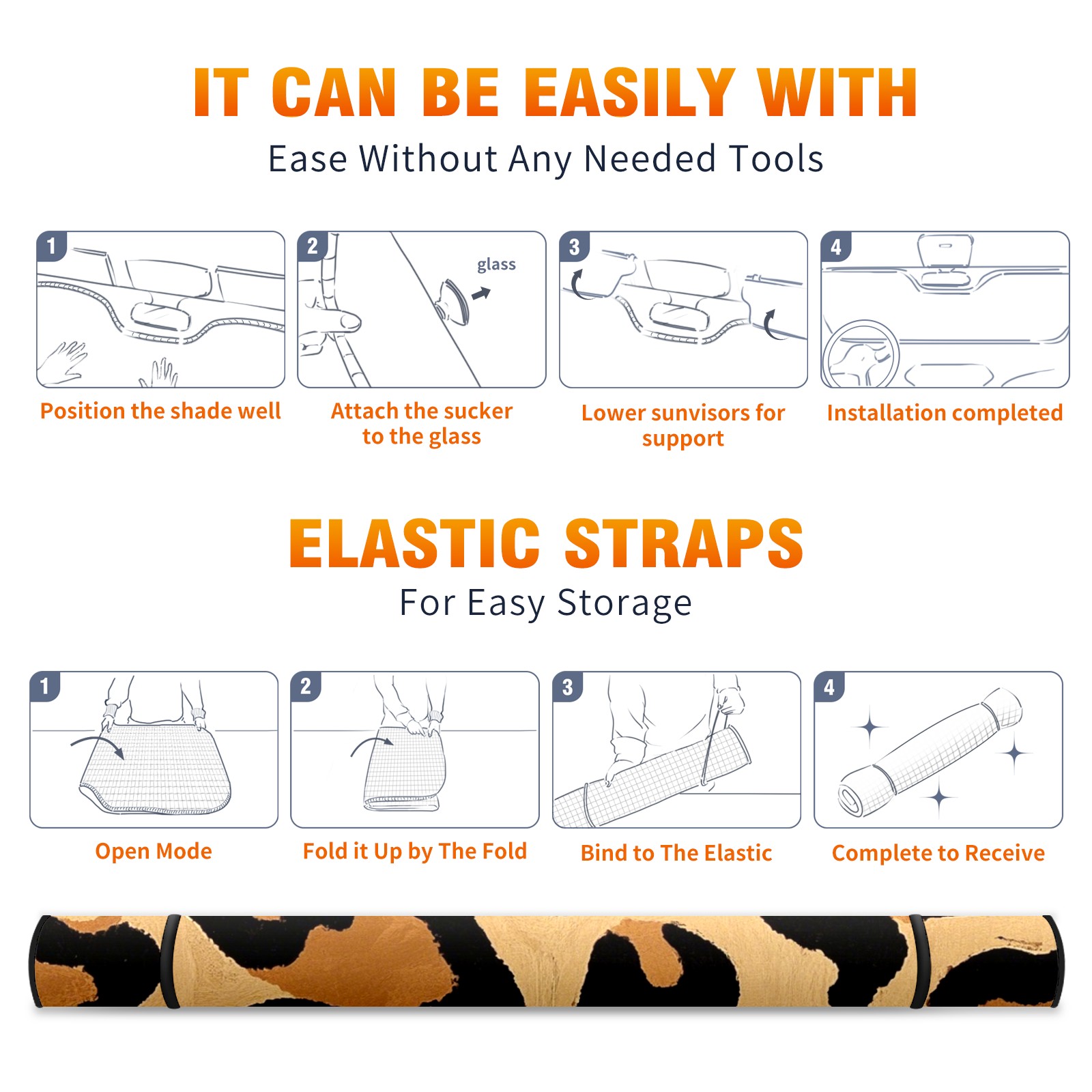 IT CAN BE EASILY WITH

Ease Without Any Needed Tools

1

Position the shade well

2

glass

Attach the sucker to the glass

3

Lower sunvisors for support

4

Installation completed

ELASTIC STRAPS

For Easy Storage

1

Open Mode

2

Fold it Up by The Fold

3

Bind to The Elastic

4

Complete to Receive