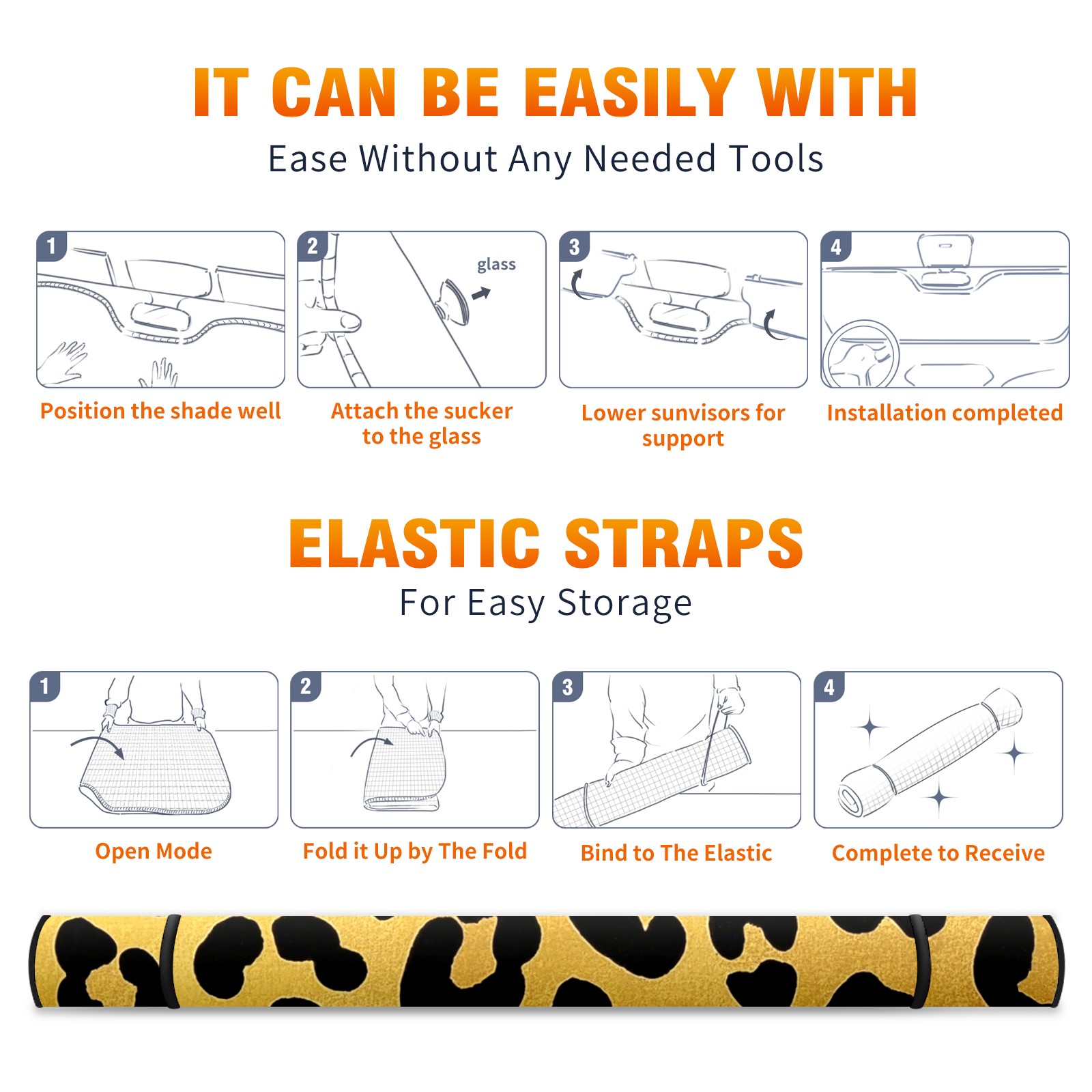 IT CAN BE EASILY WITH

Ease Without Any Needed Tools

1

Position the shade well

2

glass

Attach the sucker to the glass

3

Lower sunvisors for support

4

Installation completed

ELASTIC STRAPS

For Easy Storage

1

Open Mode

2

Fold it Up by The Fold

3

Bind to The Elastic

4

Complete to Receive