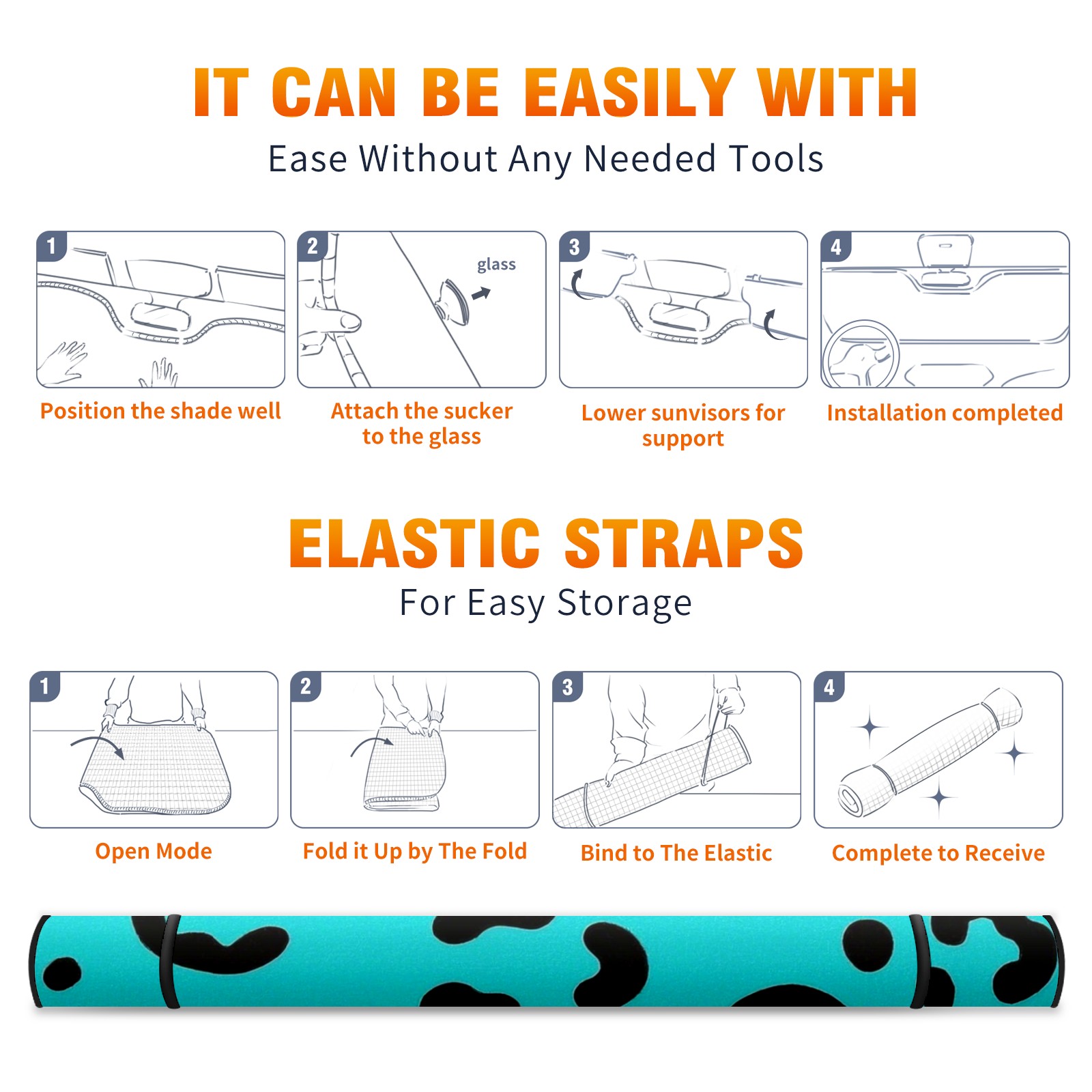 IT CAN BE EASILY WITH
Ease Without Any Needed Tools

1
Position the shade well

2
glass
Attach the sucker to the glass

3
Lower sunvisors for support

4
Installation completed

ELASTIC STRAPS
For Easy Storage

1
Open Mode

2
Fold it Up by The Fold

3
Bind to The Elastic

4
Complete to Receive