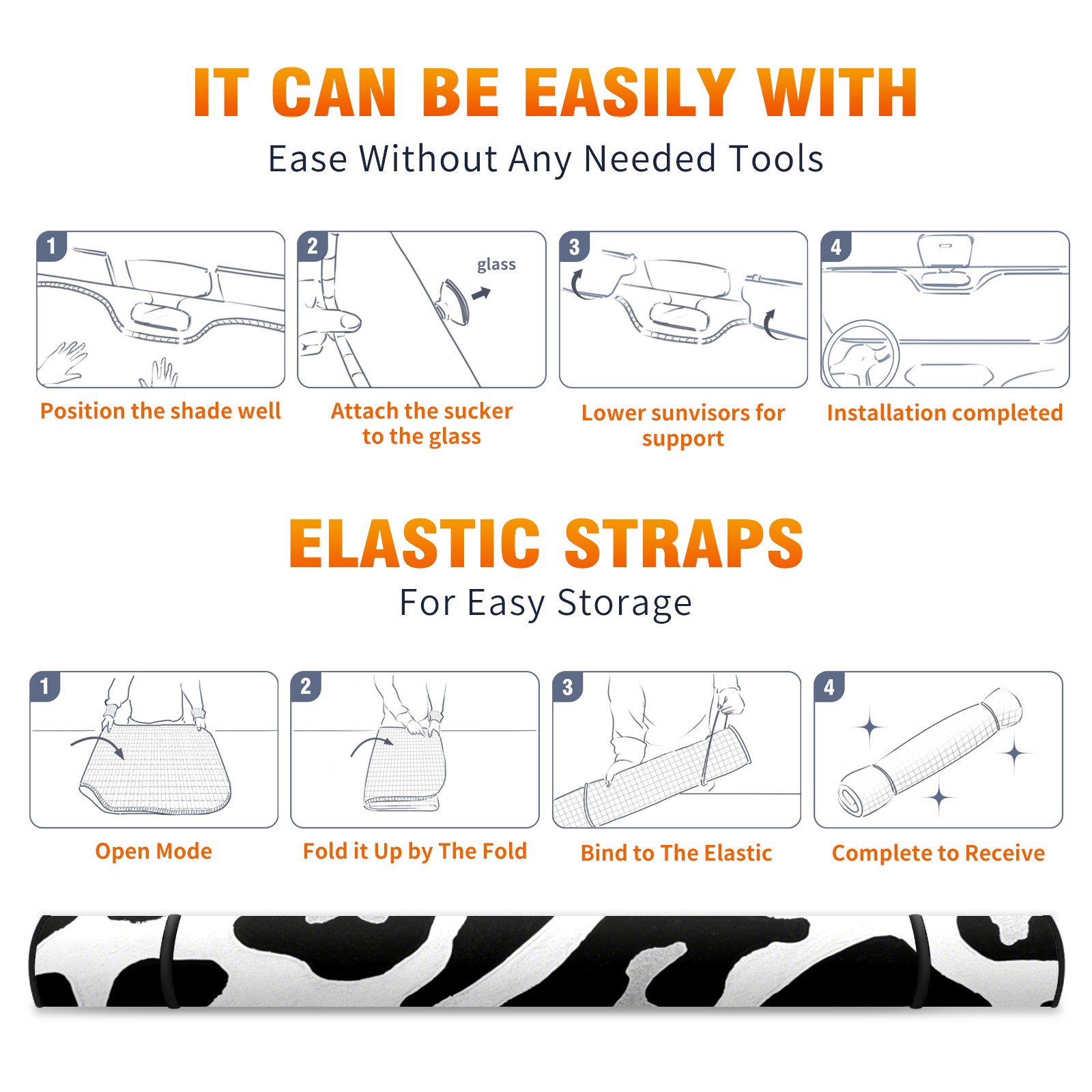 IT CAN BE EASILY WITH
Ease Without Any Needed Tools

1
Position the shade well

2
glass
Attach the sucker to the glass

3
Lower sunvisors for support

4
Installation completed

ELASTIC STRAPS
For Easy Storage

1
Open Mode

2
Fold it Up by The Fold

3
Bind to The Elastic

4
Complete to Receive