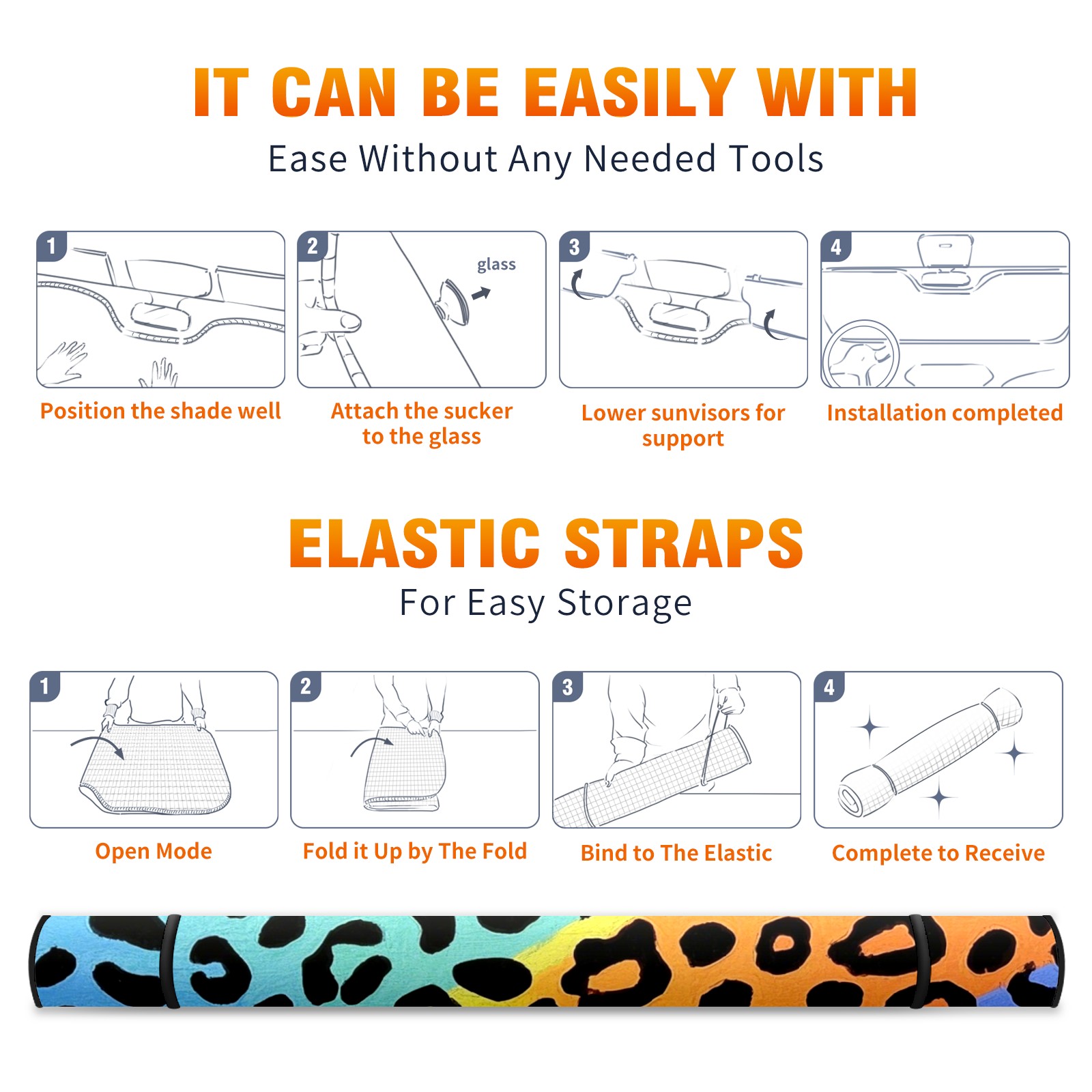 IT CAN BE EASILY WITH

Ease Without Any Needed Tools

1

Position the shade well

2

glass

Attach the sucker to the glass

3

Lower sunvisors for support

4

Installation completed

ELASTIC STRAPS

For Easy Storage

1

Open Mode

2

Fold it Up by The Fold

3

Bind to The Elastic

4

Complete to Receive