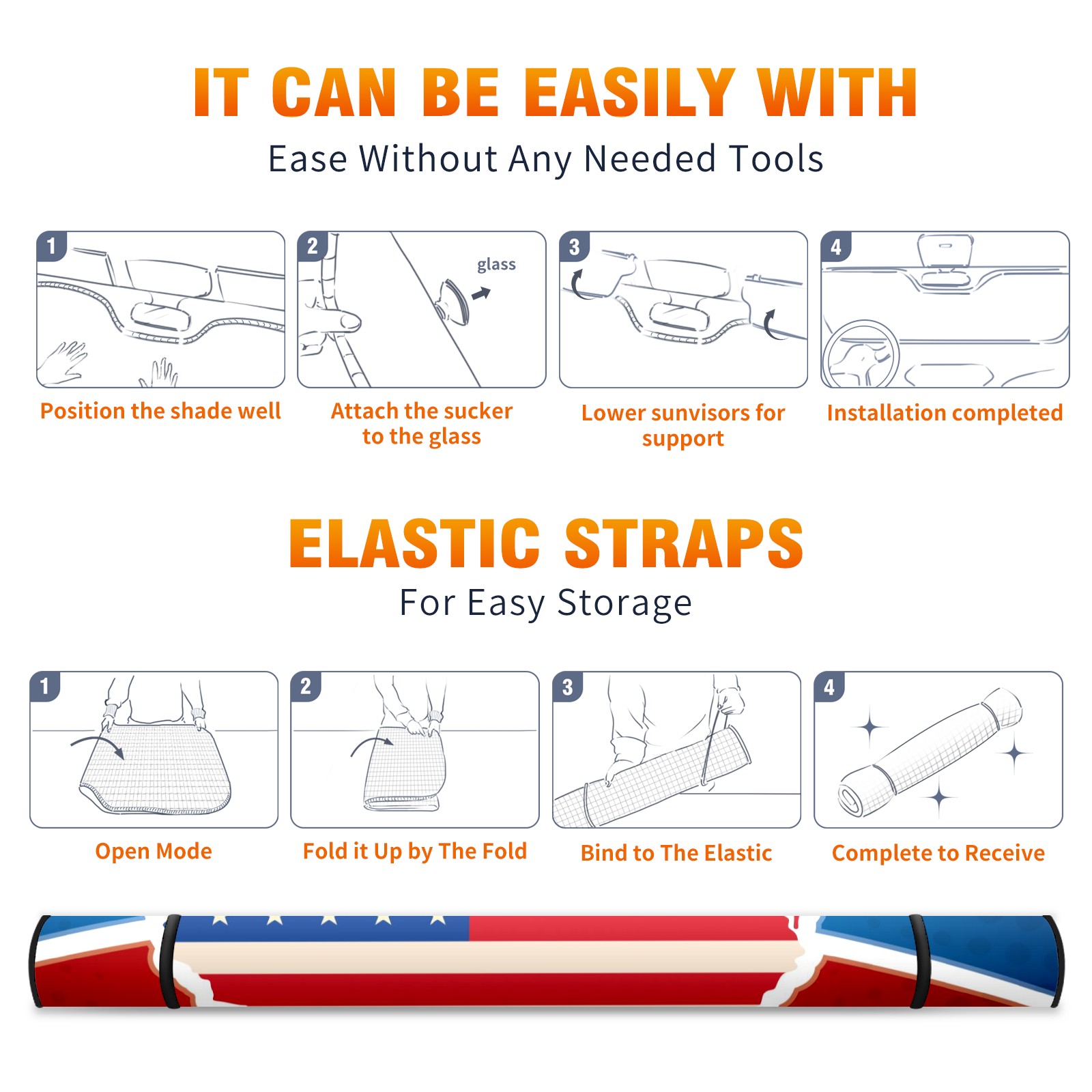 IT CAN BE EASILY WITH

Ease Without Any Needed Tools

1

Position the shade well

2

glass

Attach the sucker to the glass

3

Lower sunvisors for support

4

Installation completed

ELASTIC STRAPS

For Easy Storage

1

Open Mode

2

Fold it Up by The Fold

3

Bind to The Elastic

4

Complete to Receive