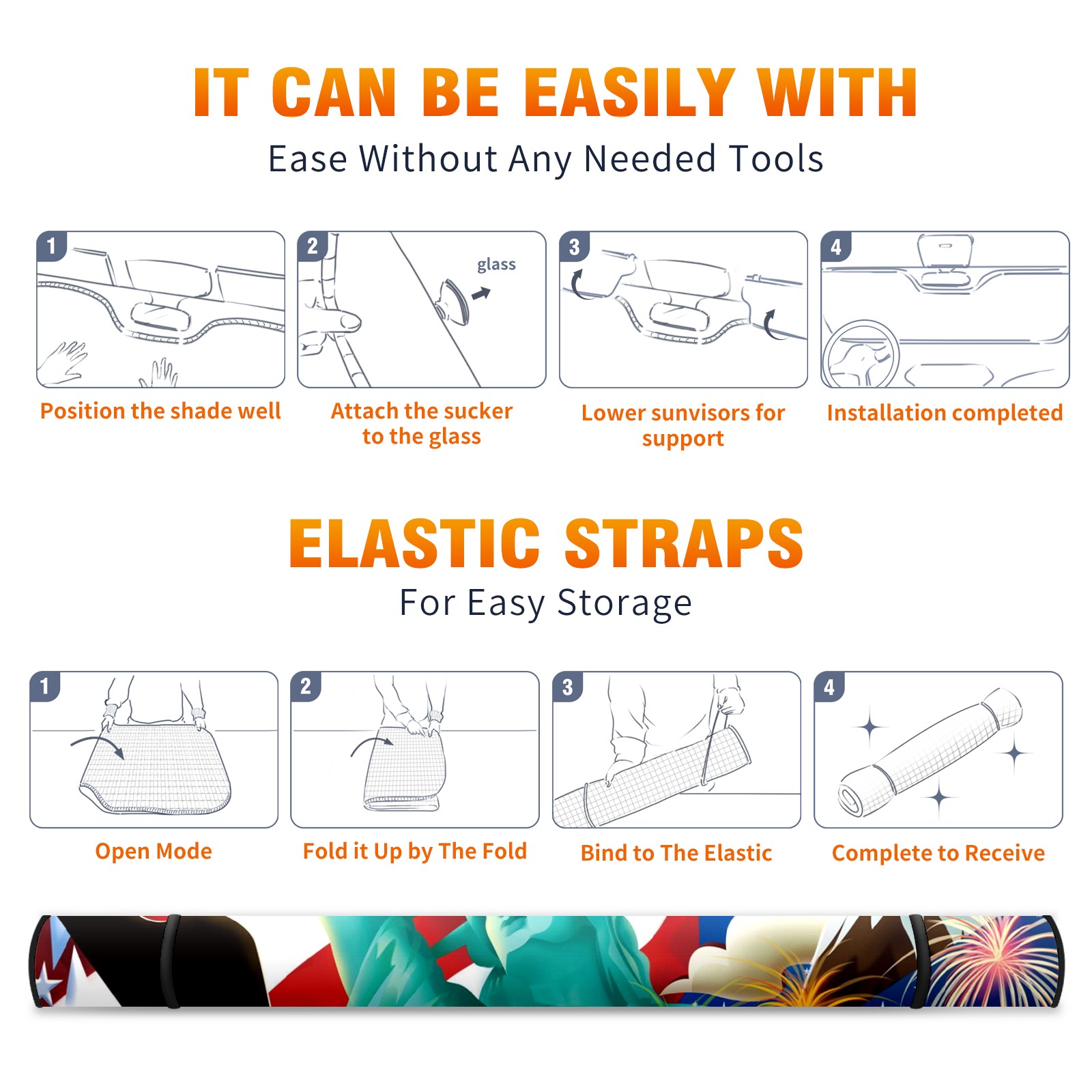 IT CAN BE EASILY WITH

Ease Without Any Needed Tools

1

Position the shade well

2

glass

Attach the sucker to the glass

3

Lower sunvisors for support

4

Installation completed

ELASTIC STRAPS

For Easy Storage

1

Open Mode

2

Fold it Up by The Fold

3

Bind to The Elastic

4

Complete to Receive