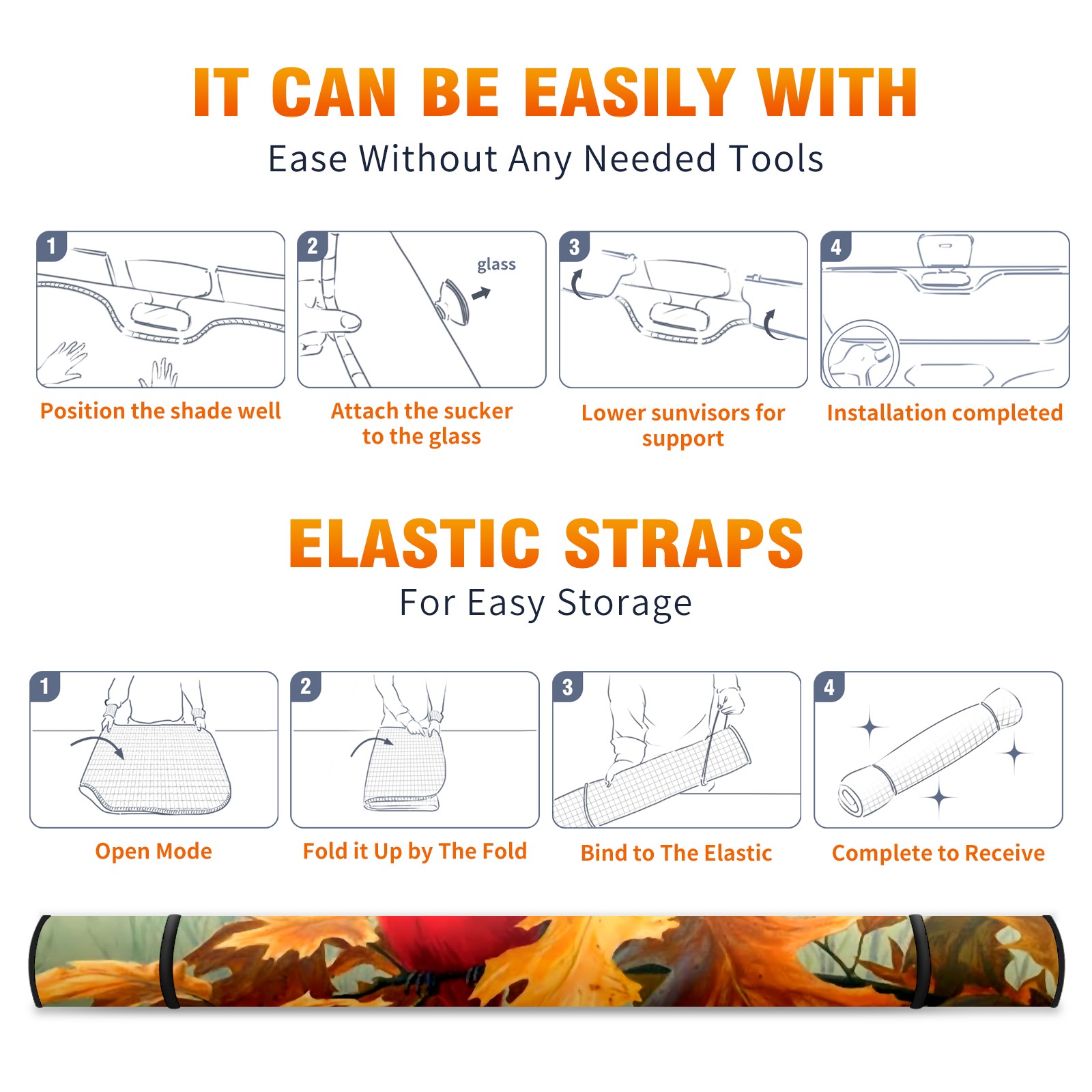 IT CAN BE EASILY WITH
Ease Without Any Needed Tools

1
Position the shade well

2
glass
Attach the sucker to the glass

3
Lower sunvisors for support

4
Installation completed

ELASTIC STRAPS
For Easy Storage

1
Open Mode

2
Fold it Up by The Fold

3
Bind to The Elastic

4
Complete to Receive