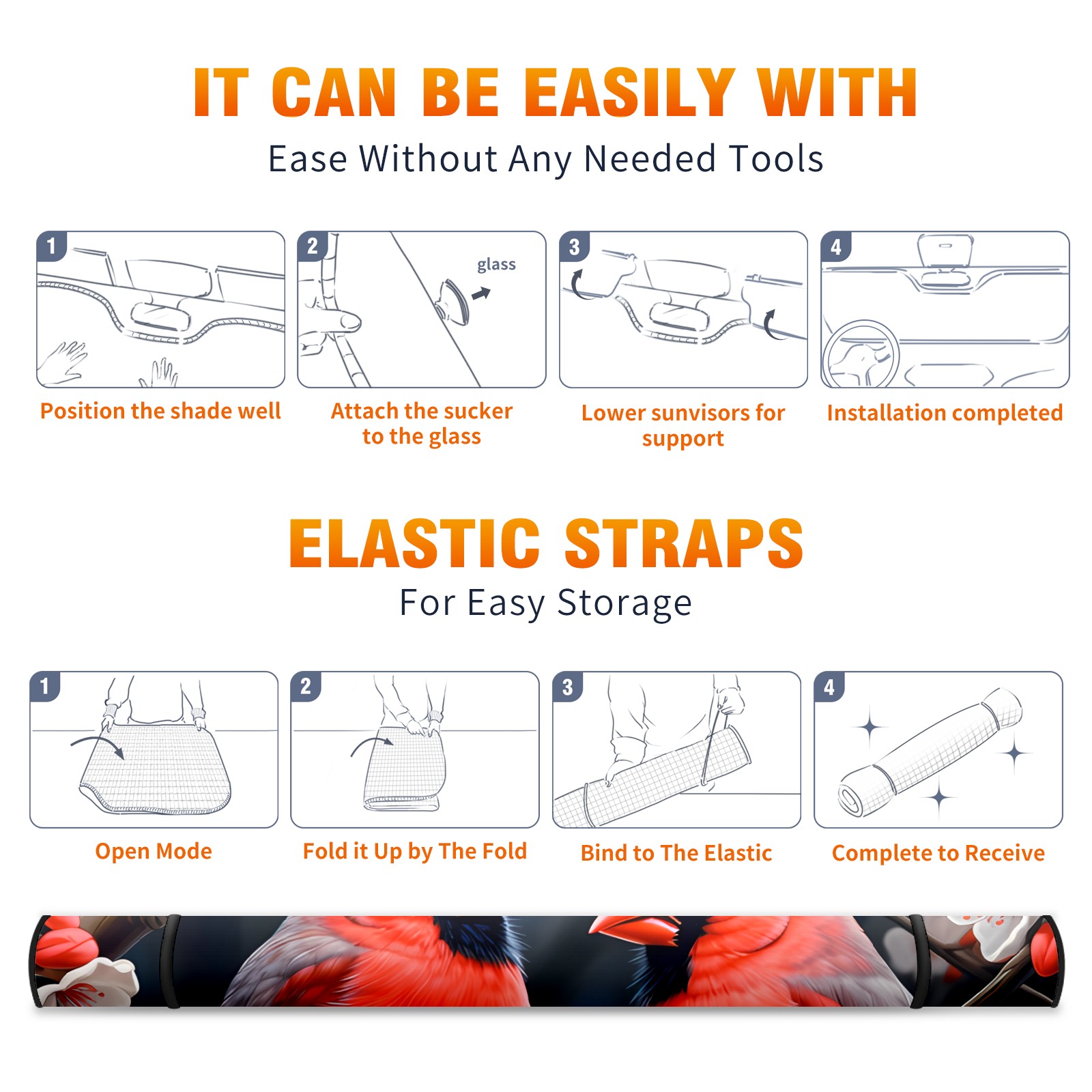 IT CAN BE EASILY WITH
Ease Without Any Needed Tools

1
Position the shade well

2
glass
Attach the sucker to the glass

3
Lower sunvisors for support

4
Installation completed

ELASTIC STRAPS
For Easy Storage

1
Open Mode

2
Fold it Up by The Fold

3
Bind to The Elastic

4
Complete to Receive