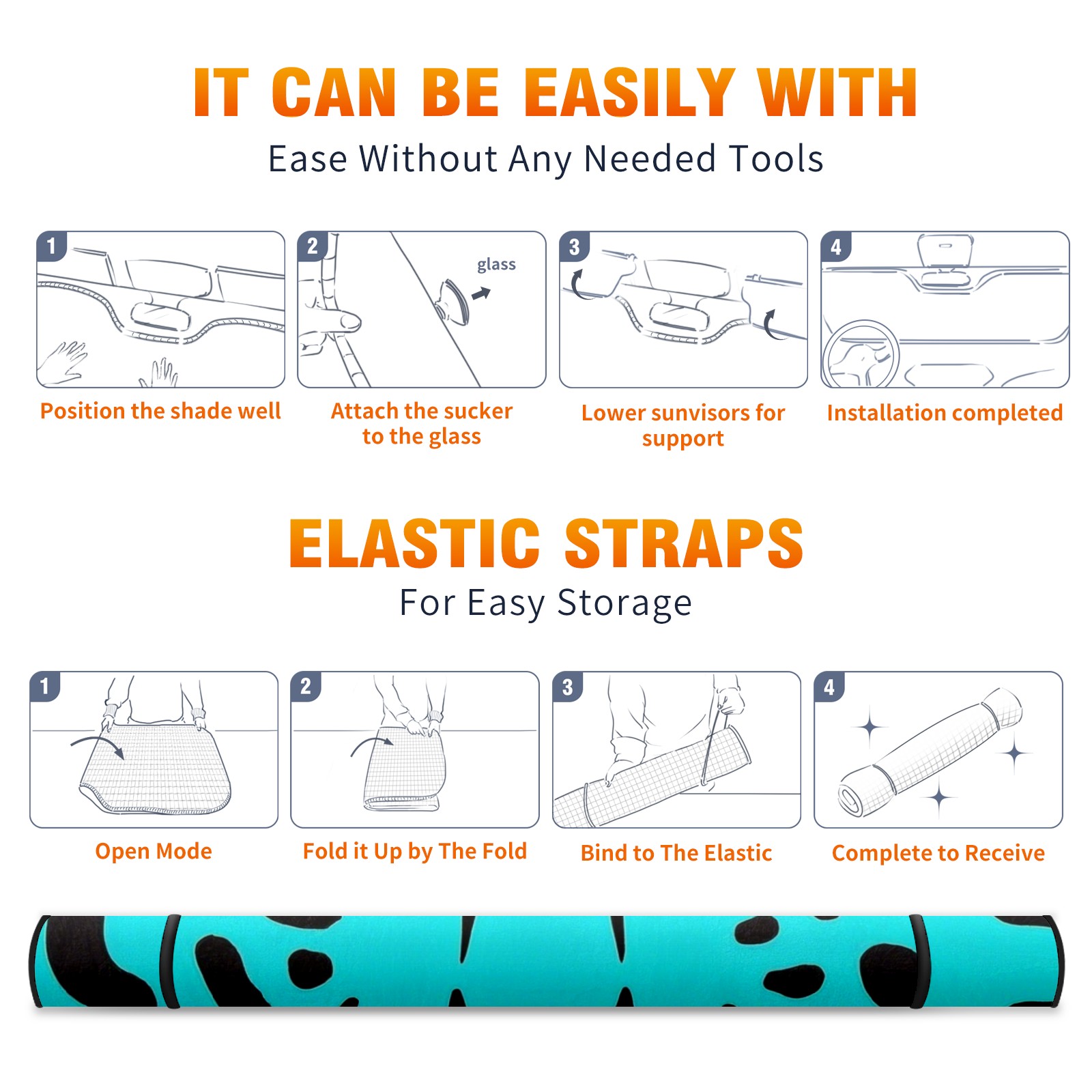 IT CAN BE EASILY WITH

Ease Without Any Needed Tools

1

Position the shade well

2

glass

Attach the sucker to the glass

3

Lower sunvisors for support

4

Installation completed

ELASTIC STRAPS

For Easy Storage

1

Open Mode

2

Fold it Up by The Fold

3

Bind to The Elastic

4

Complete to Receive