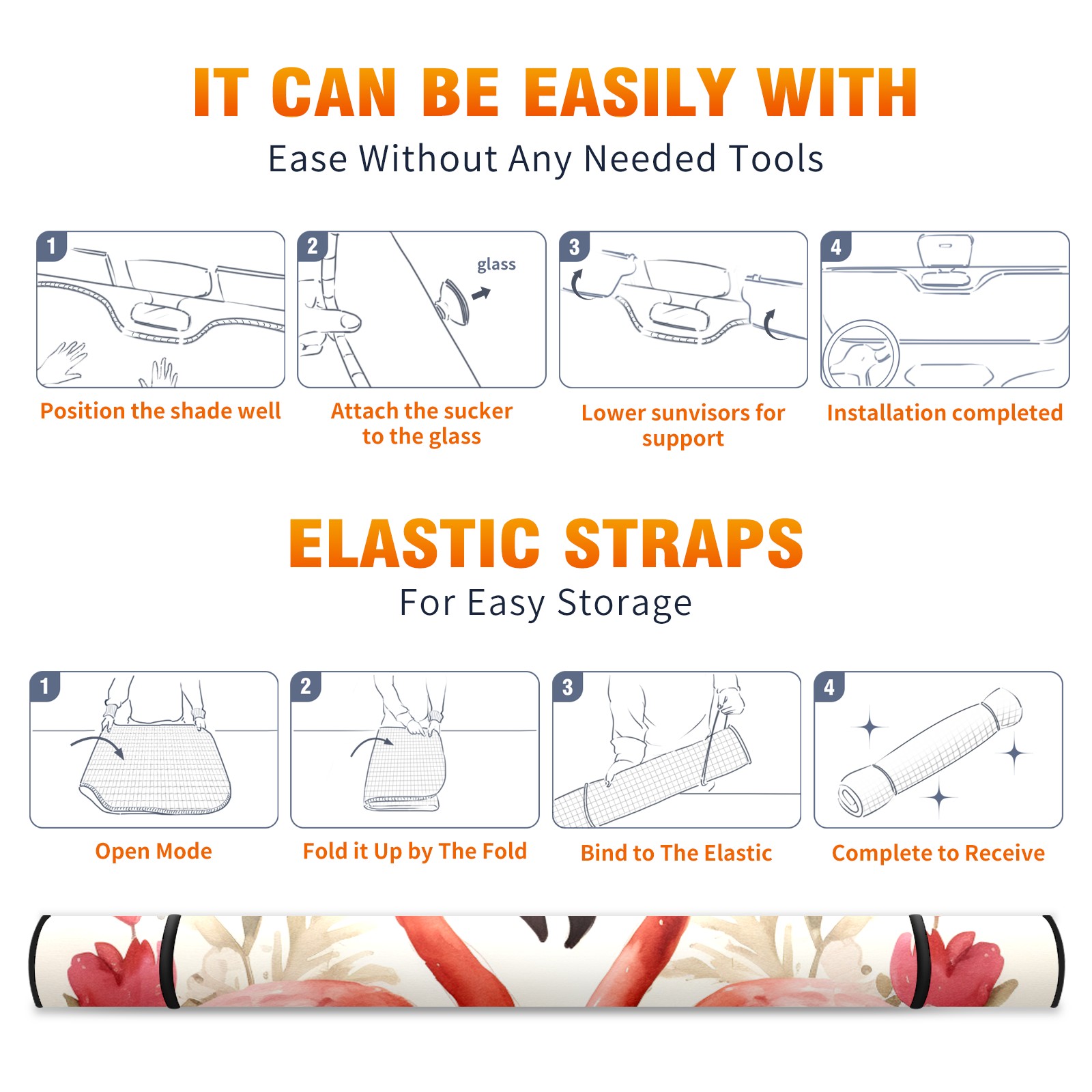 IT CAN BE EASILY WITH
Ease Without Any Needed Tools

1
Position the shade well

2
glass
Attach the sucker to the glass

3
Lower sunvisors for support

4
Installation completed

ELASTIC STRAPS
For Easy Storage

1
Open Mode

2
Fold it Up by The Fold

3
Bind to The Elastic

4
Complete to Receive