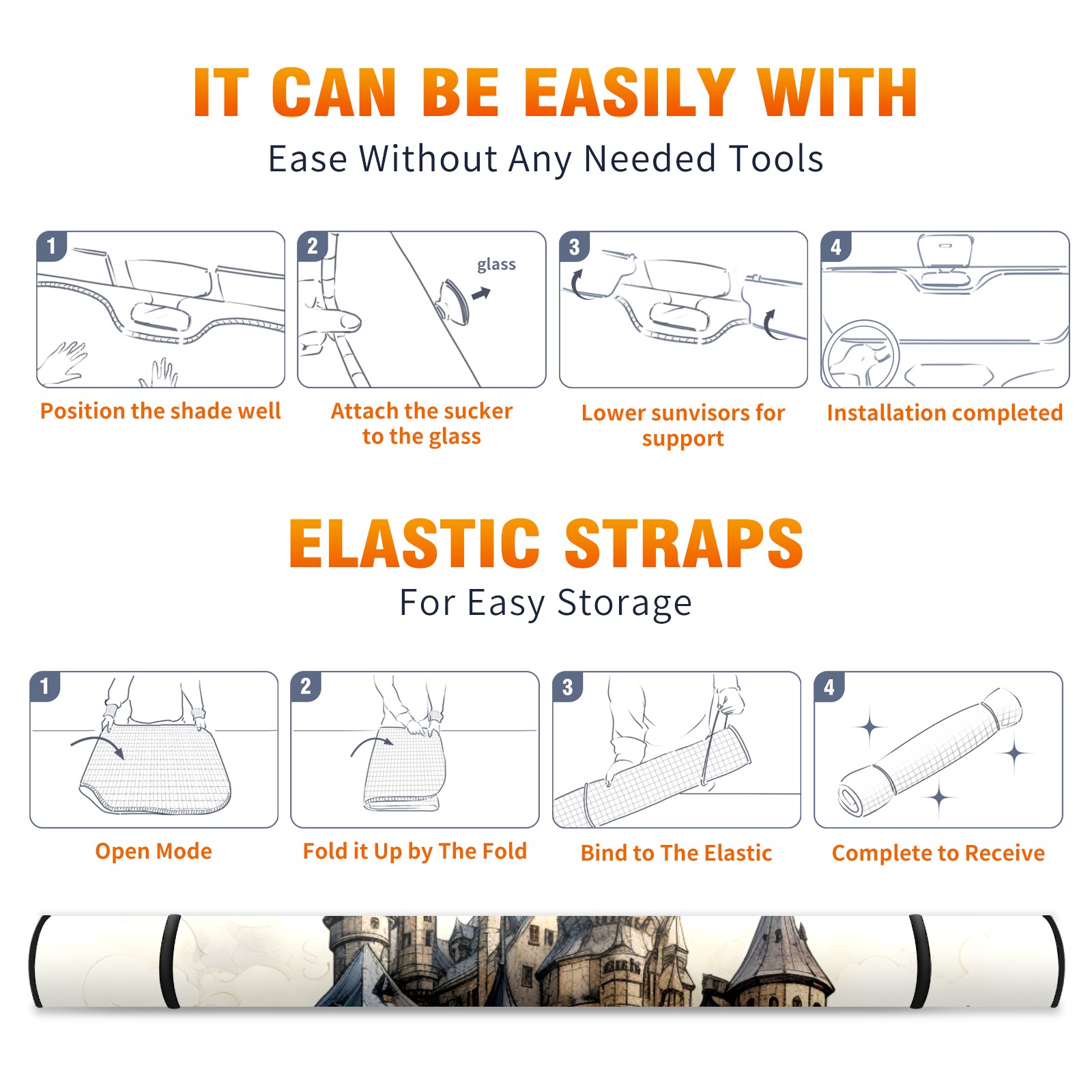 IT CAN BE EASILY WITH

Ease Without Any Needed Tools

1

Position the shade well

2

glass

Attach the sucker to the glass

3

Lower sunvisors for support

4

Installation completed

ELASTIC STRAPS

For Easy Storage

1

Open Mode

2

Fold it Up by The Fold

3

Bind to The Elastic

4

Complete to Receive