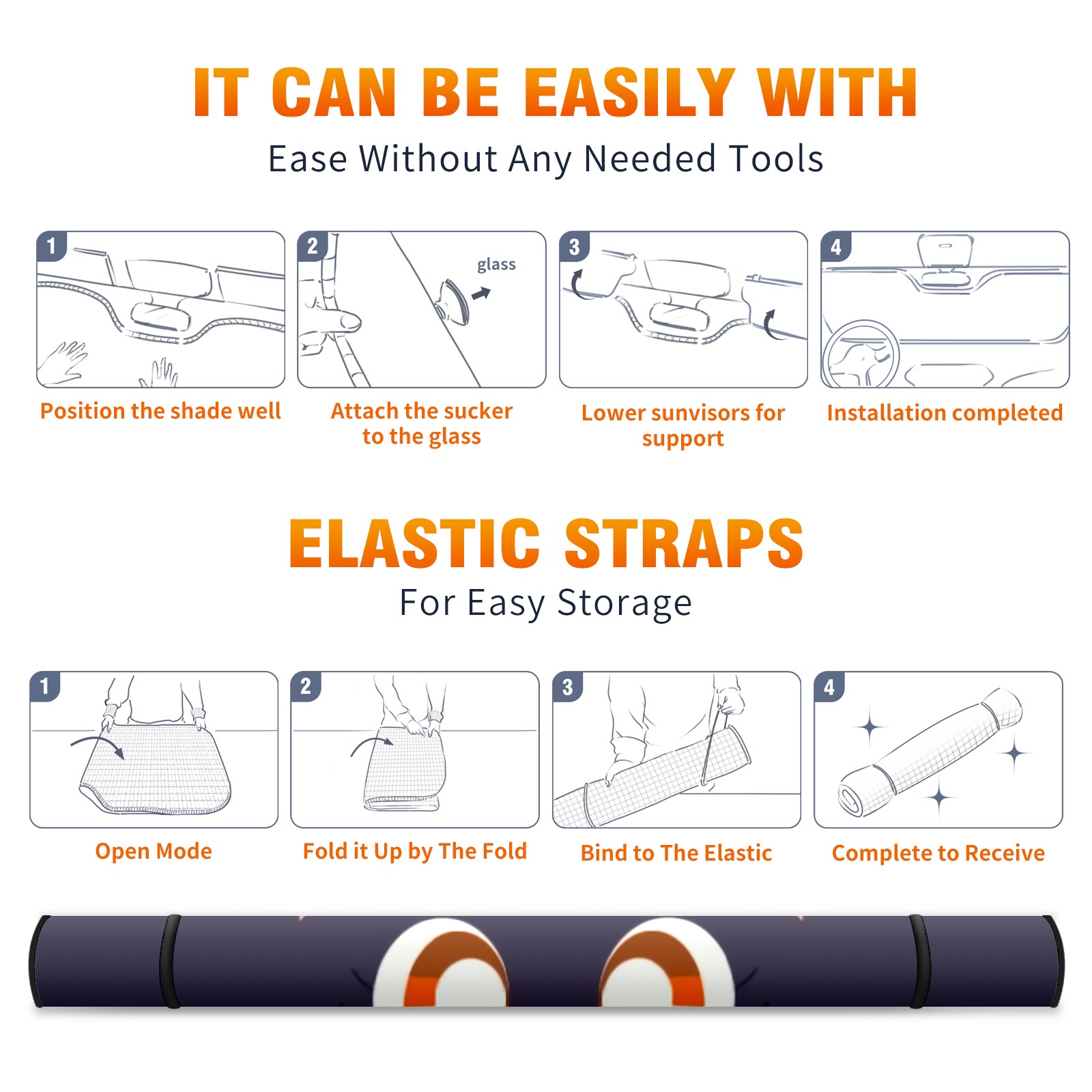 IT CAN BE EASILY WITH
Ease Without Any Needed Tools

1
Position the shade well

2
glass
Attach the sucker to the glass

3
Lower sunvisors for support

4
Installation completed

ELASTIC STRAPS
For Easy Storage

1
Open Mode

2
Fold it Up by The Fold

3
Bind to The Elastic

4
Complete to Receive