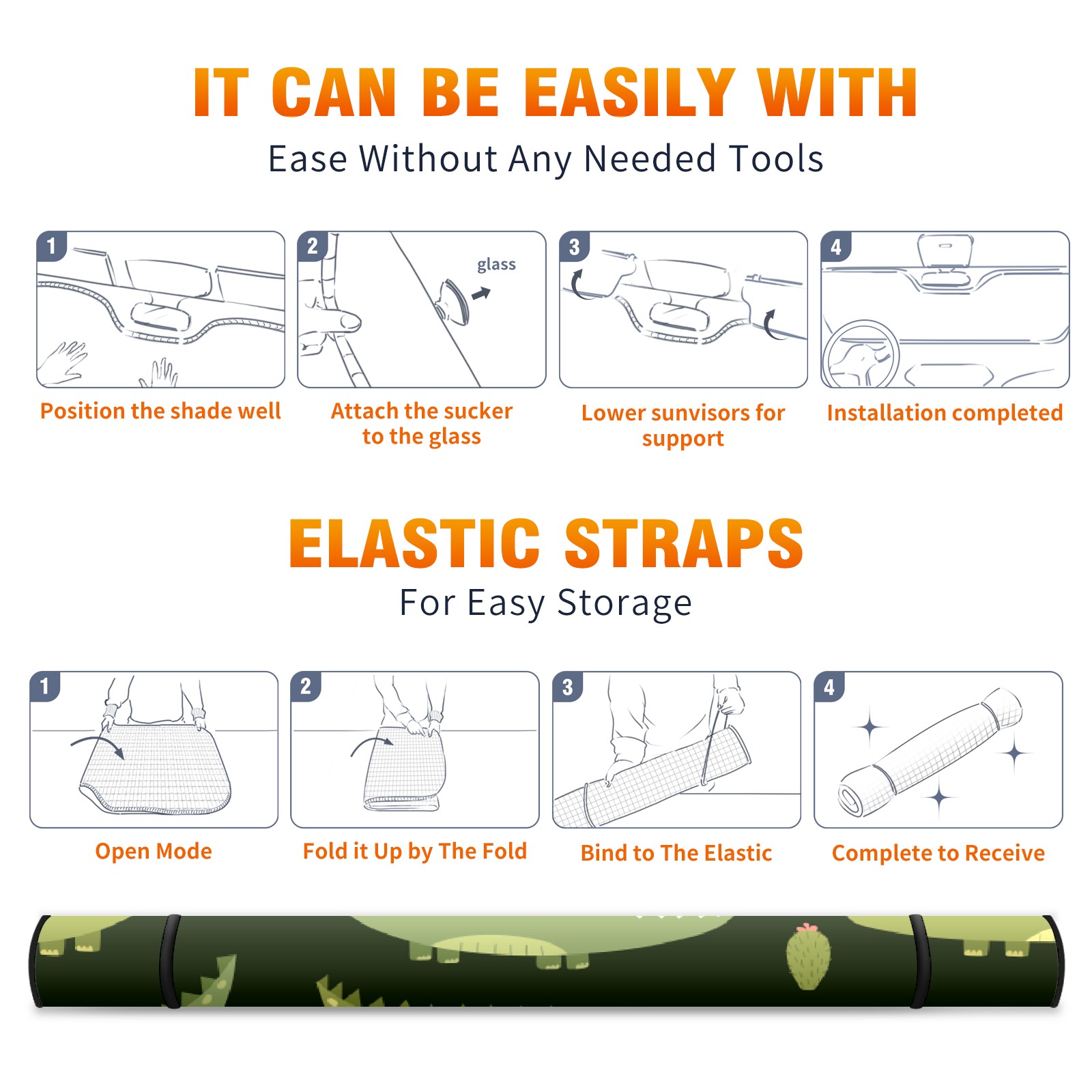 IT CAN BE EASILY WITH

Ease Without Any Needed Tools

1

Position the shade well

2

glass

Attach the sucker to the glass

3

Lower sunvisors for support

4

Installation completed

ELASTIC STRAPS

For Easy Storage

1

Open Mode

2

Fold it Up by The Fold

3

Bind to The Elastic

4

Complete to Receive