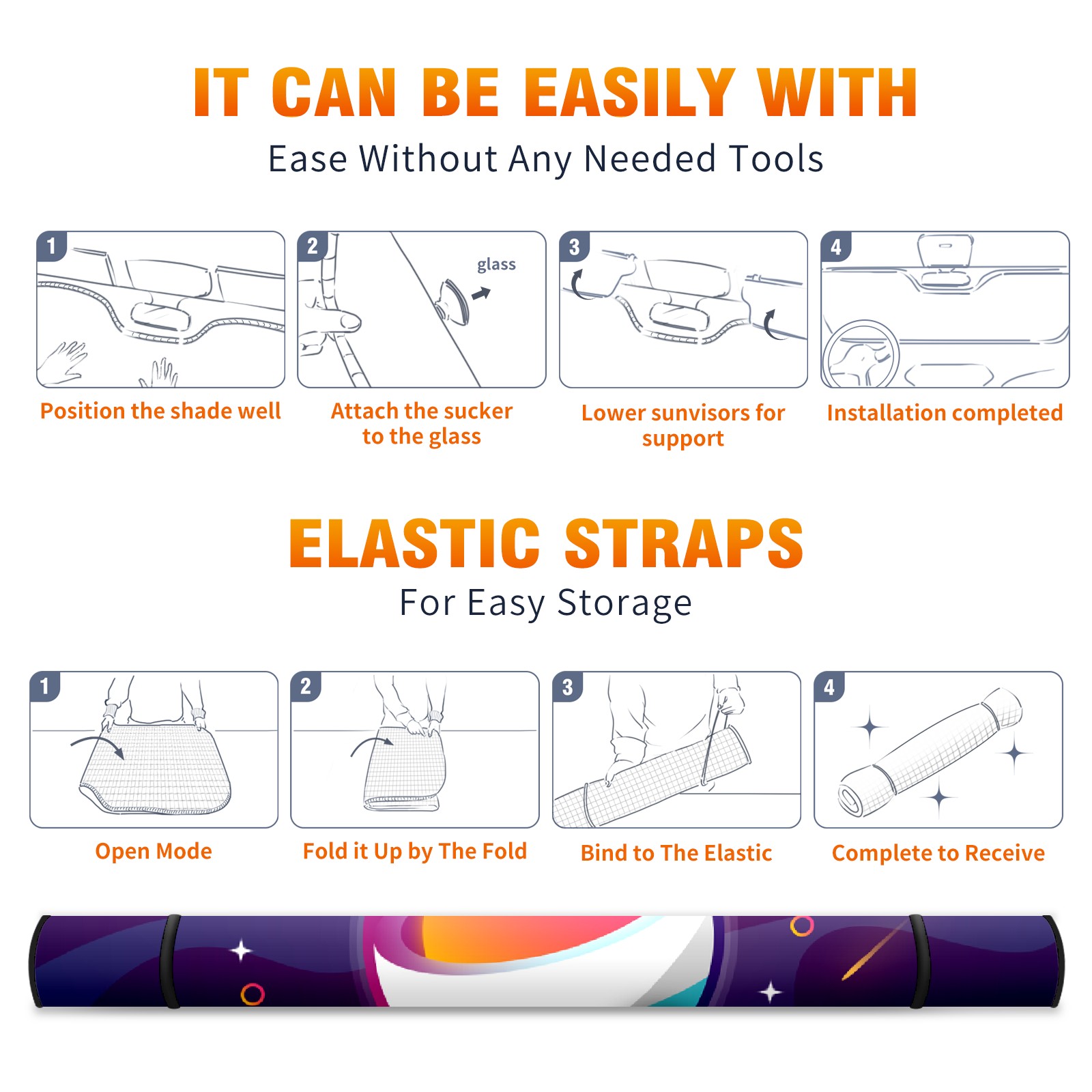 IT CAN BE EASILY WITH
Ease Without Any Needed Tools

1
Position the shade well

2
glass
Attach the sucker to the glass

3
Lower sunvisors for support

4
Installation completed

ELASTIC STRAPS
For Easy Storage

1
Open Mode

2
Fold it Up by The Fold

3
Bind to The Elastic

4
Complete to Receive