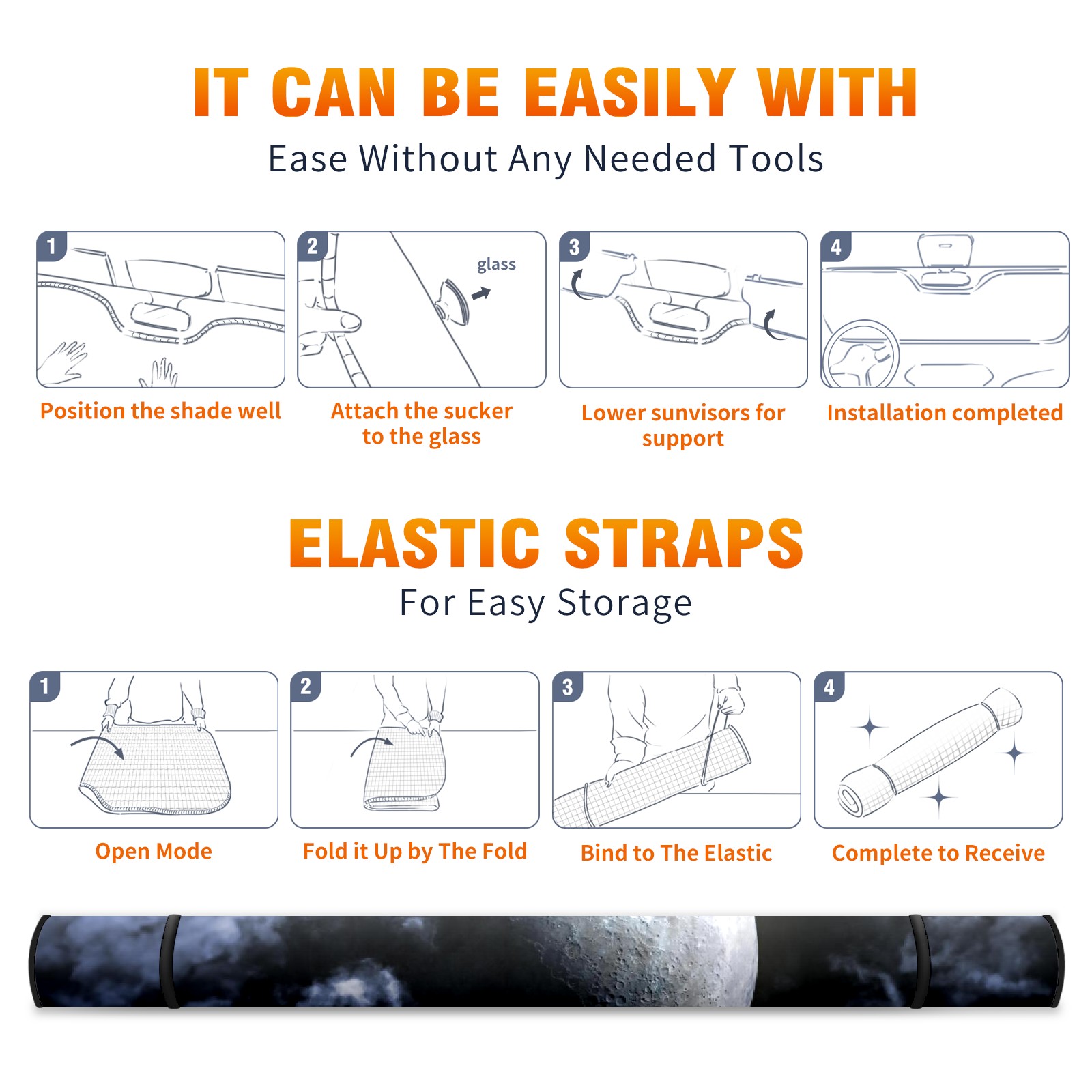 IT CAN BE EASILY WITH

Ease Without Any Needed Tools

1

Position the shade well

2

glass

Attach the sucker to the glass

3

Lower sunvisors for support

4

Installation completed

ELASTIC STRAPS

For Easy Storage

1

Open Mode

2

Fold it Up by The Fold

3

Bind to The Elastic

4

Complete to Receive