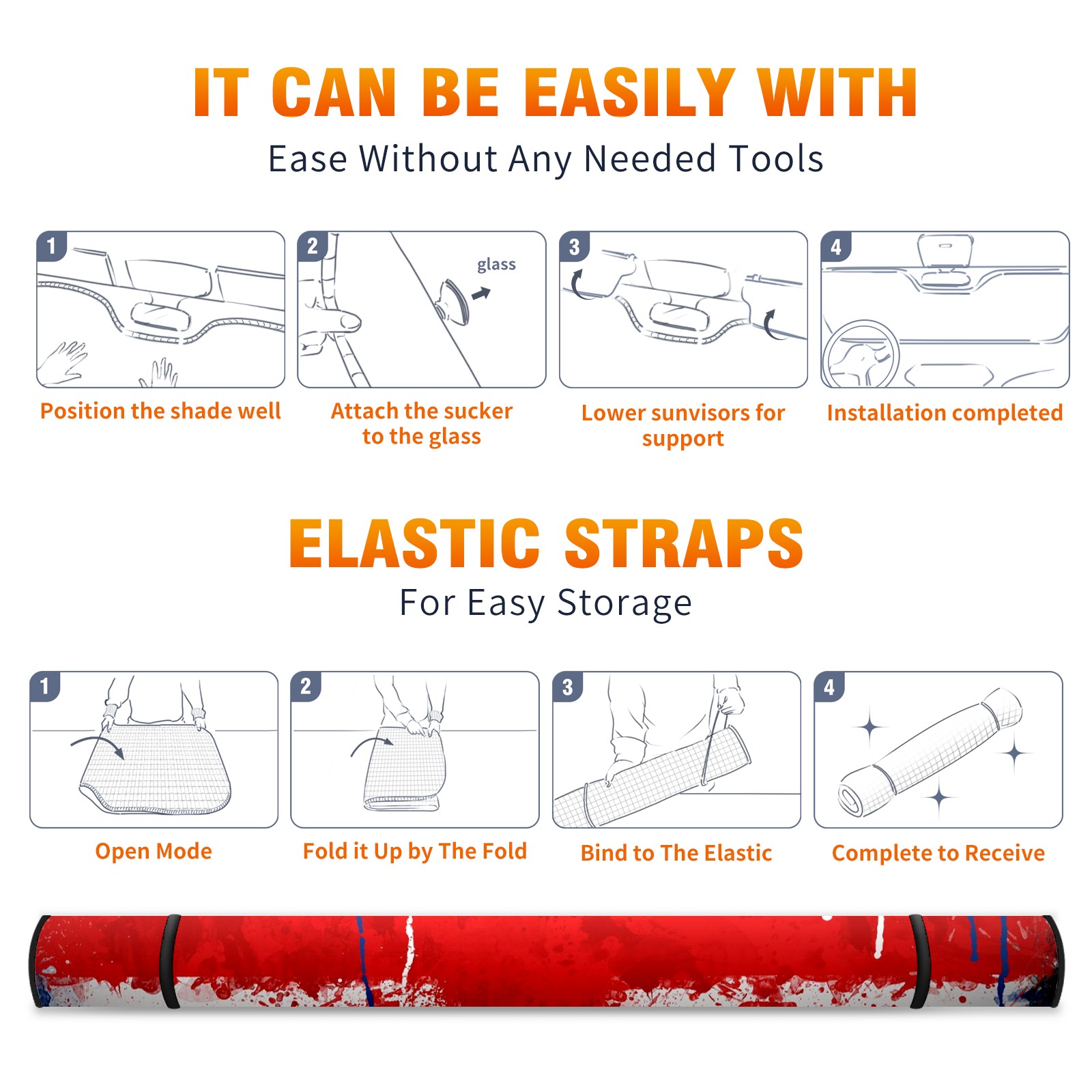 IT CAN BE EASILY WITH

Ease Without Any Needed Tools

1

Position the shade well

2

glass

Attach the sucker to the glass

3

Lower sunvisors for support

4

Installation completed

ELASTIC STRAPS

For Easy Storage

1

Open Mode

2

Fold it Up by The Fold

3

Bind to The Elastic

4

Complete to Receive