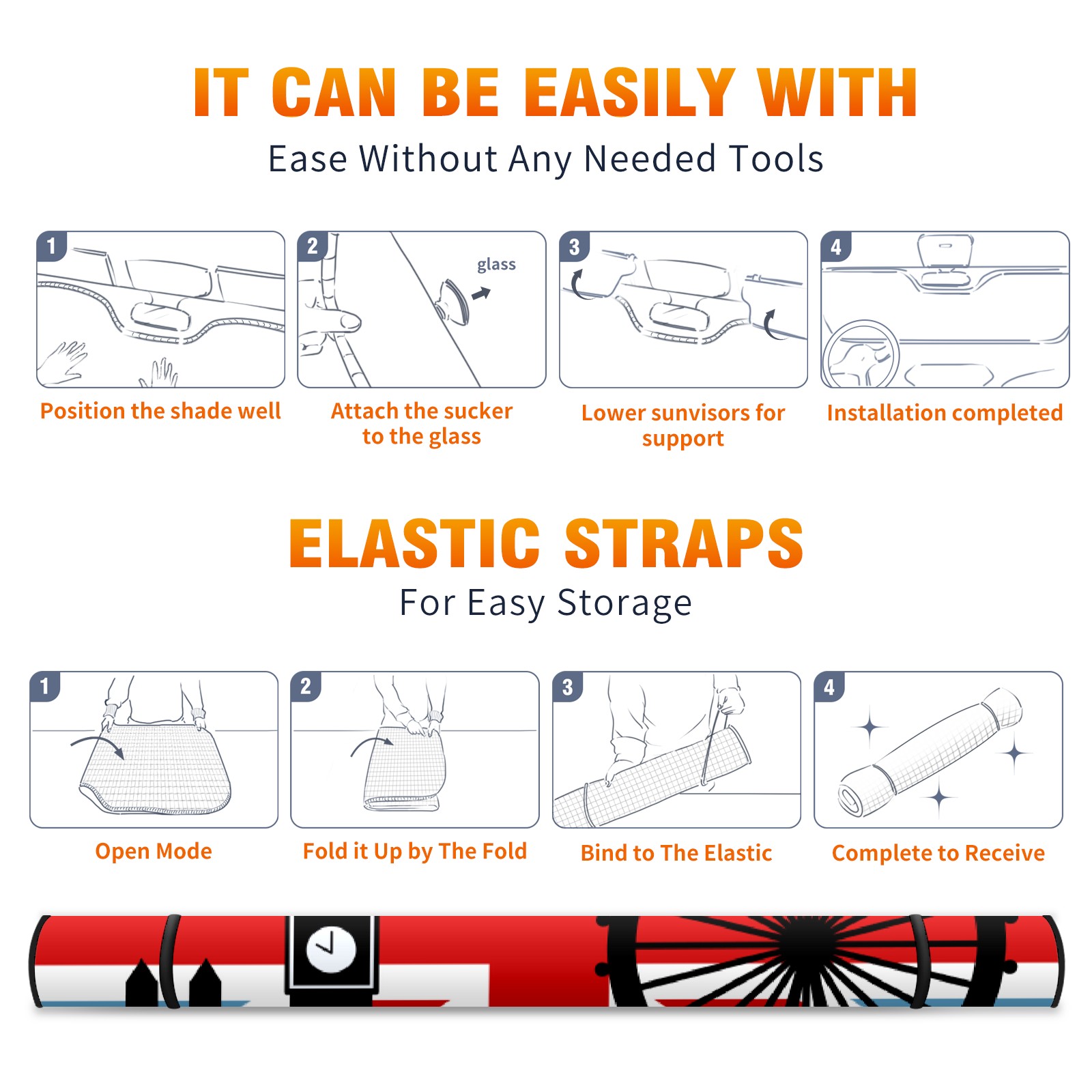 IT CAN BE EASILY WITH

Ease Without Any Needed Tools

1

Position the shade well

2

glass

Attach the sucker to the glass

3

Lower sunvisors for support

4

Installation completed

ELASTIC STRAPS

For Easy Storage

1

Open Mode

2

Fold it Up by The Fold

3

Bind to The Elastic

4

Complete to Receive