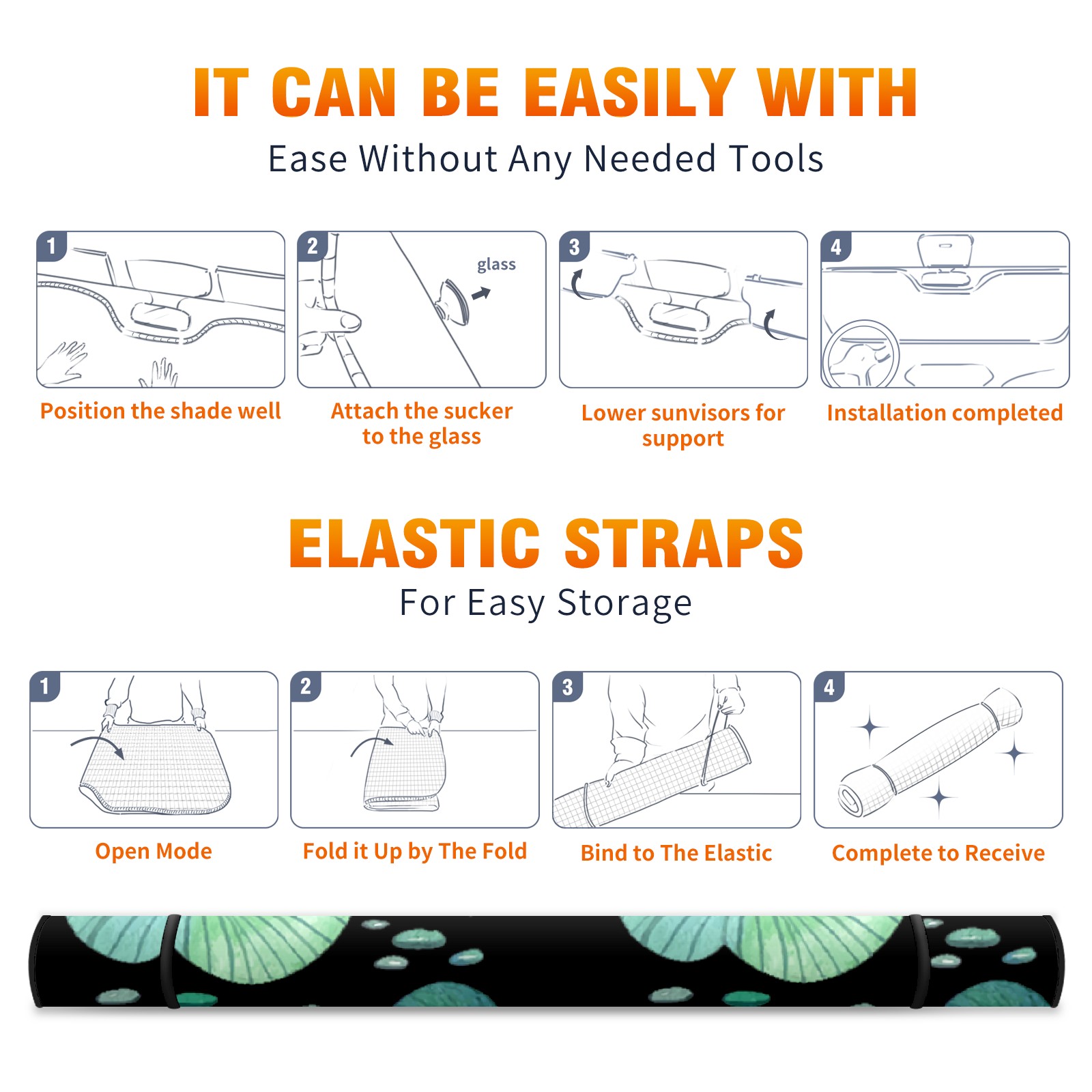 IT CAN BE EASILY WITH
Ease Without Any Needed Tools

1
Position the shade well

2
glass
Attach the sucker to the glass

3
Lower sunvisors for support

4
Installation completed

ELASTIC STRAPS
For Easy Storage

1
Open Mode

2
Fold it Up by The Fold

3
Bind to The Elastic

4
Complete to Receive