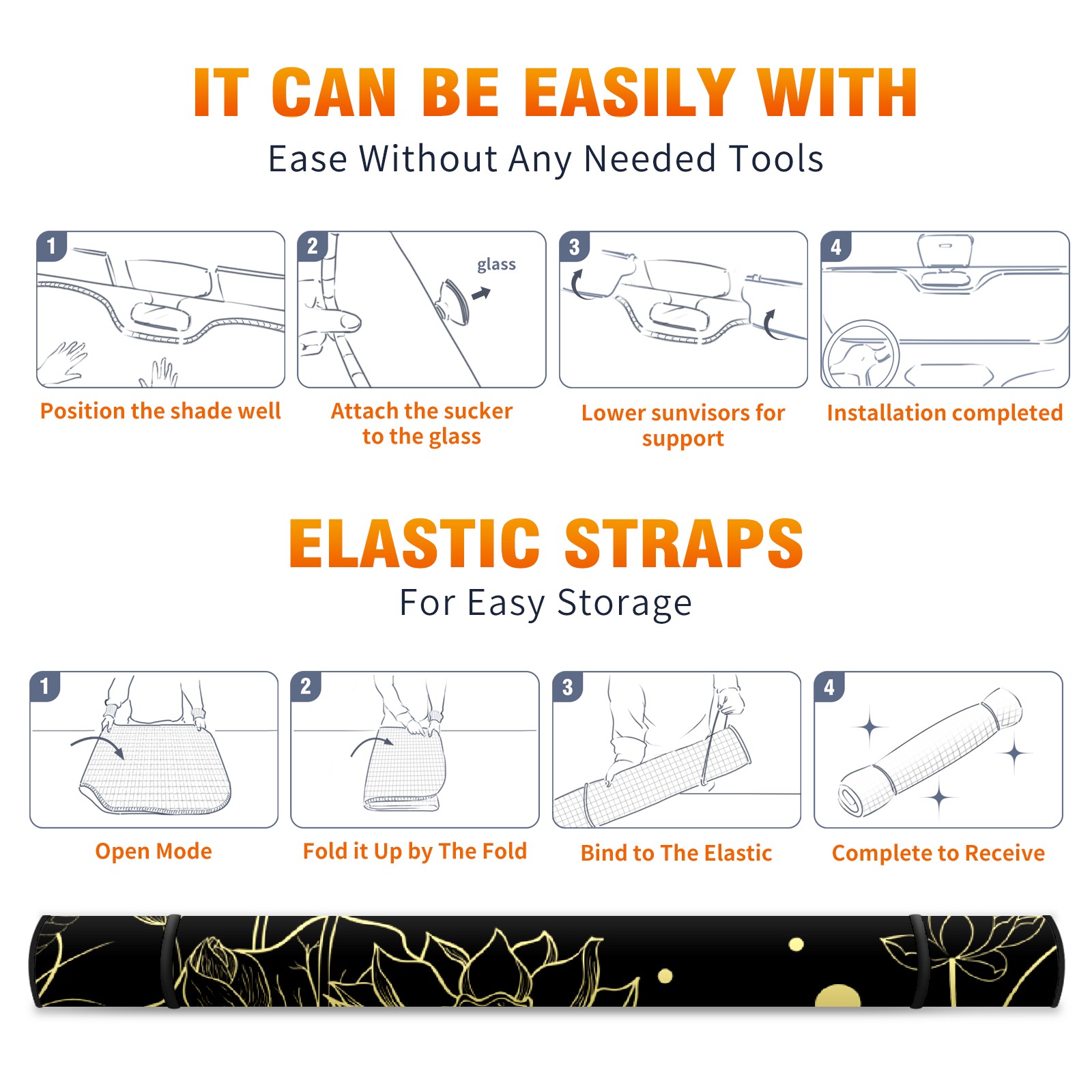 IT CAN BE EASILY WITH

Ease Without Any Needed Tools

1

Position the shade well

2

glass

Attach the sucker to the glass

3

Lower sunvisors for support

4

Installation completed

ELASTIC STRAPS

For Easy Storage

1

Open Mode

2

Fold it Up by The Fold

3

Bind to The Elastic

4

Complete to Receive