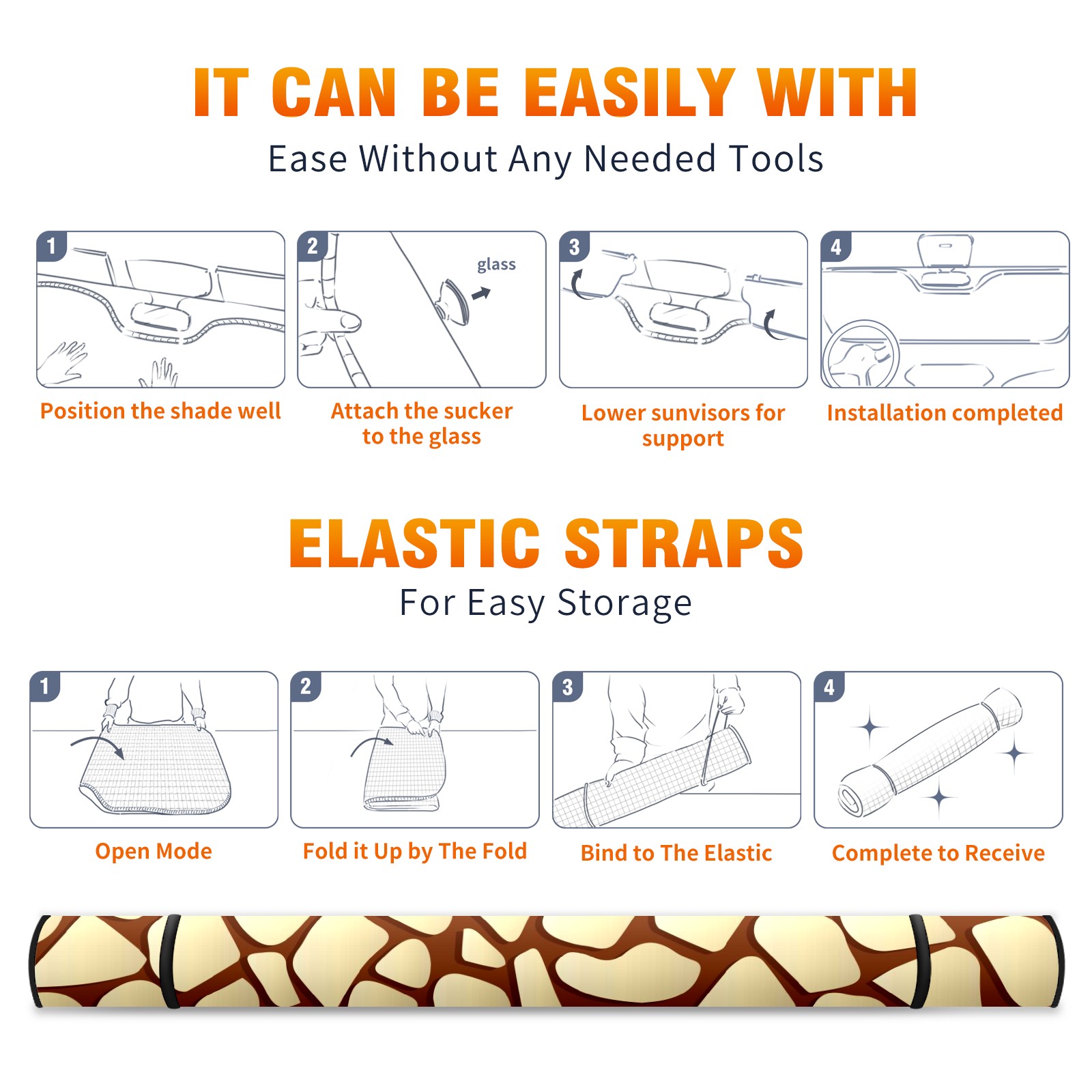 IT CAN BE EASILY WITH

Ease Without Any Needed Tools

1

Position the shade well

2

glass

Attach the sucker to the glass

3

Lower sunvisors for support

4

Installation completed

ELASTIC STRAPS

For Easy Storage

1

Open Mode

2

Fold it Up by The Fold

3

Bind to The Elastic

4

Complete to Receive