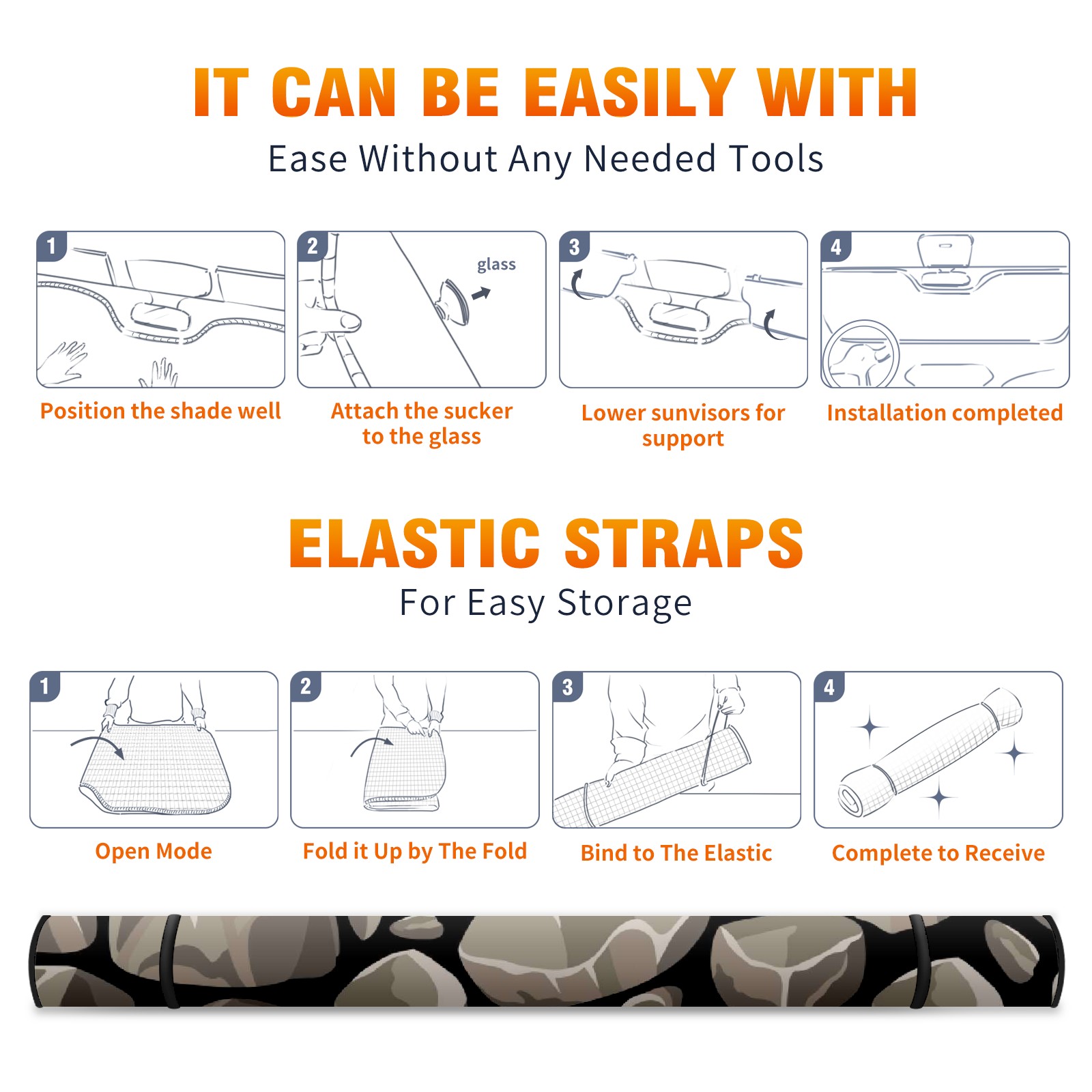 IT CAN BE EASILY WITH

Ease Without Any Needed Tools

1

Position the shade well

2

glass

Attach the sucker to the glass

3

Lower sunvisors for support

4

Installation completed

ELASTIC STRAPS

For Easy Storage

1

Open Mode

2

Fold it Up by The Fold

3

Bind to The Elastic

4

Complete to Receive