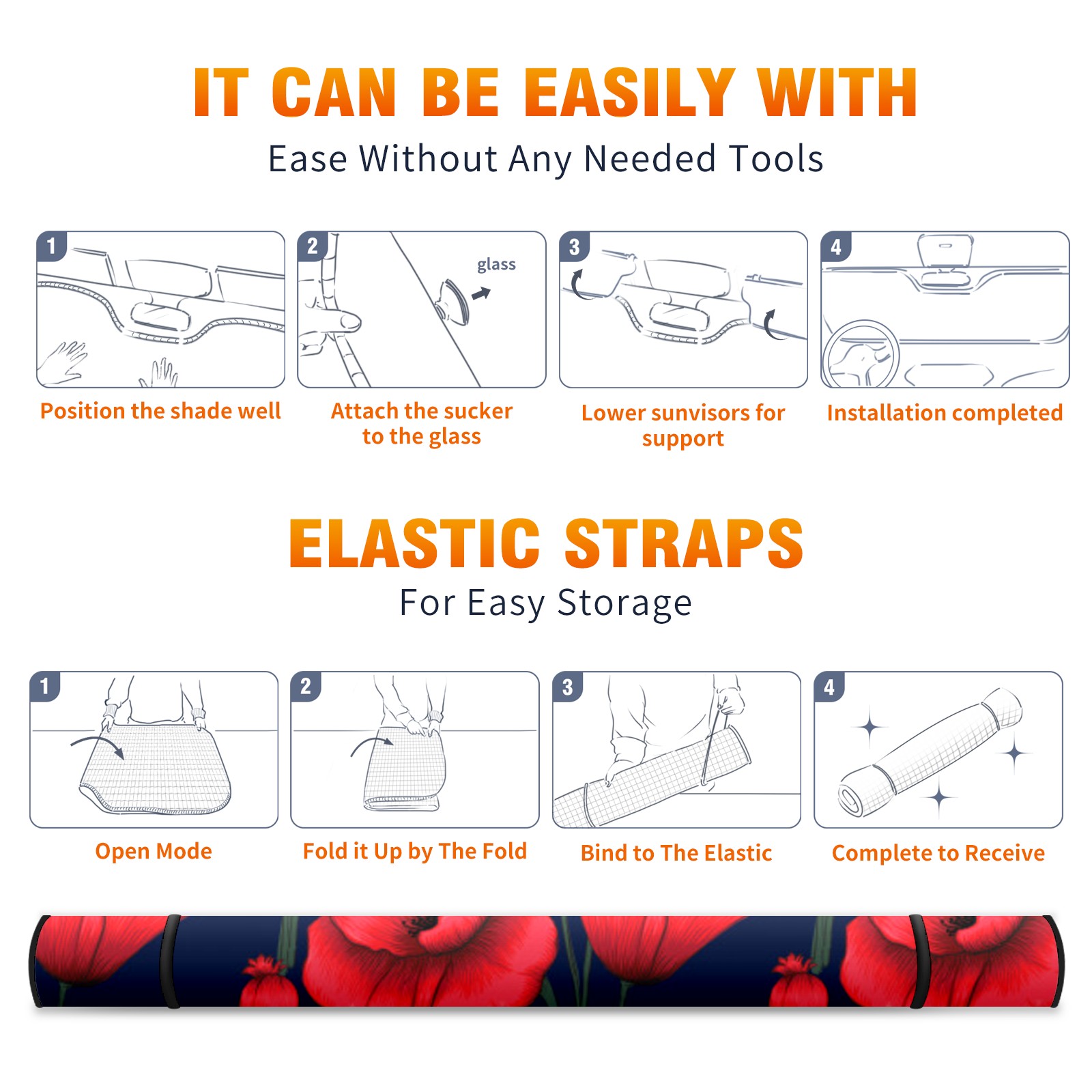 IT CAN BE EASILY WITH
Ease Without Any Needed Tools

1
Position the shade well

2
glass
Attach the sucker to the glass

3
Lower sunvisors for support

4
Installation completed

ELASTIC STRAPS
For Easy Storage

1
Open Mode

2
Fold it Up by The Fold

3
Bind to The Elastic

4
Complete to Receive