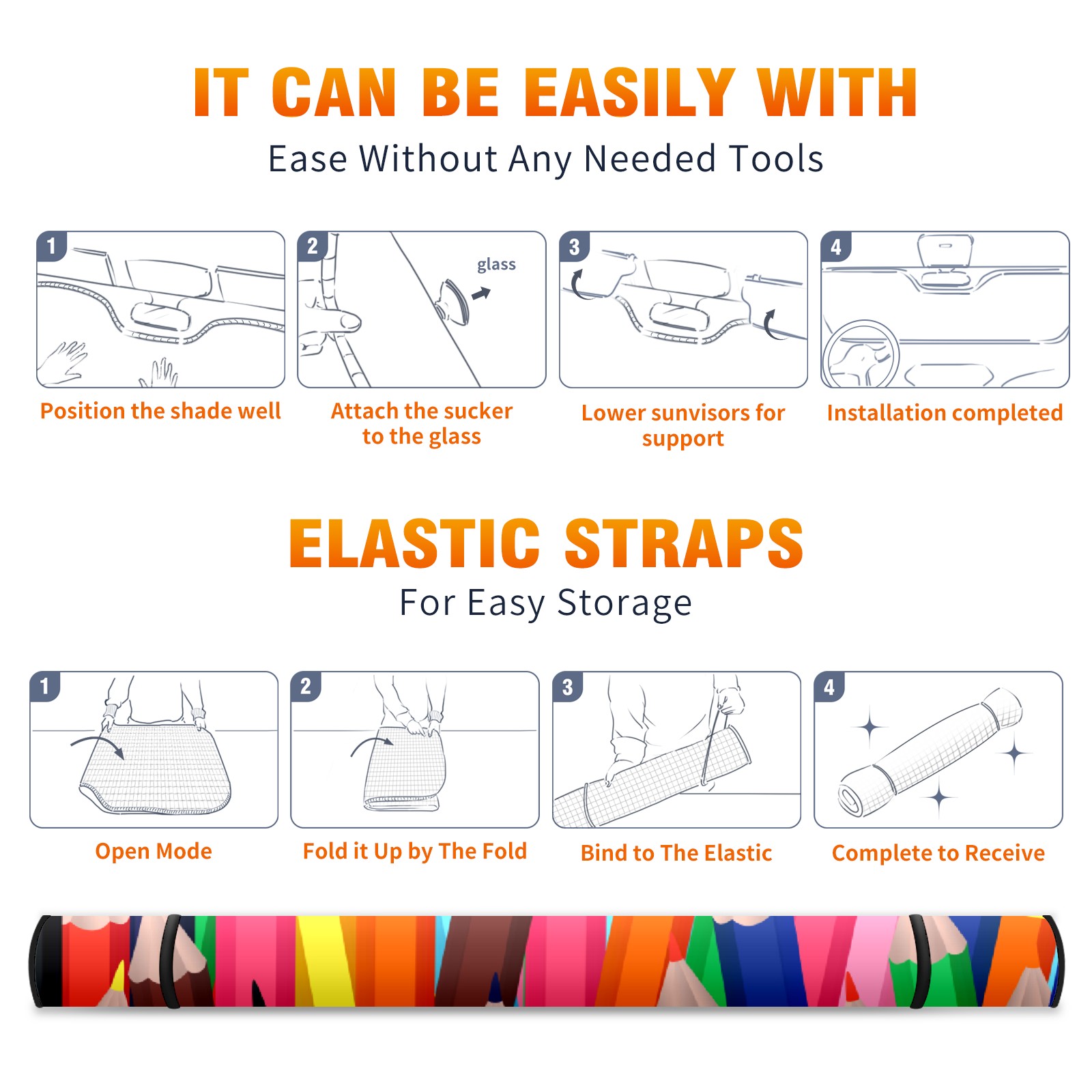 IT CAN BE EASILY WITH

Ease Without Any Needed Tools

1

Position the shade well

2

glass

Attach the sucker to the glass

3

Lower sunvisors for support

4

Installation completed

ELASTIC STRAPS

For Easy Storage

1

Open Mode

2

Fold it Up by The Fold

3

Bind to The Elastic

4

Complete to Receive