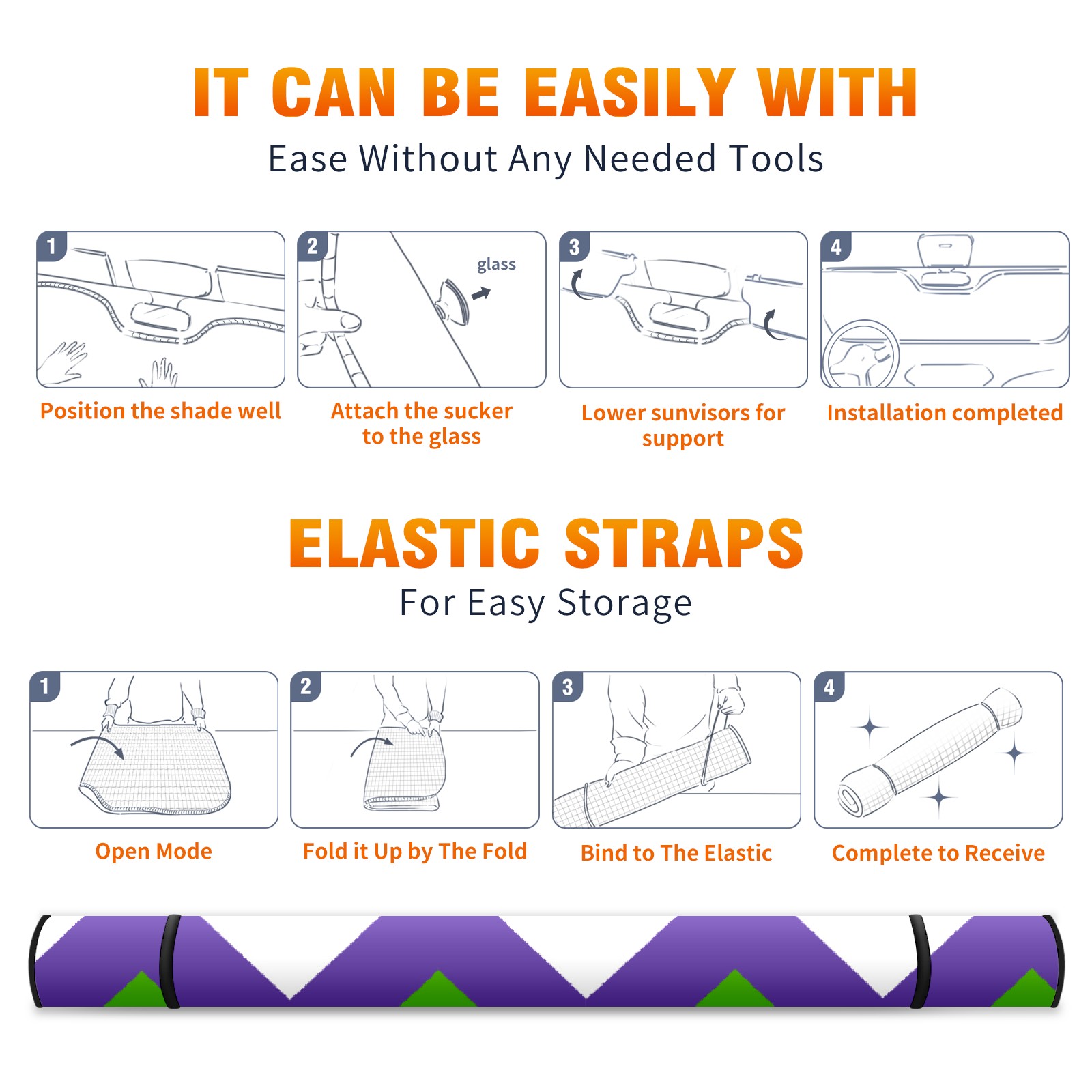 IT CAN BE EASILY WITH

Ease Without Any Needed Tools

1

Position the shade well

2

glass

Attach the sucker to the glass

3

Lower sunvisors for support

4

Installation completed

ELASTIC STRAPS

For Easy Storage

1

Open Mode

2

Fold it Up by The Fold

3

Bind to The Elastic

4

Complete to Receive