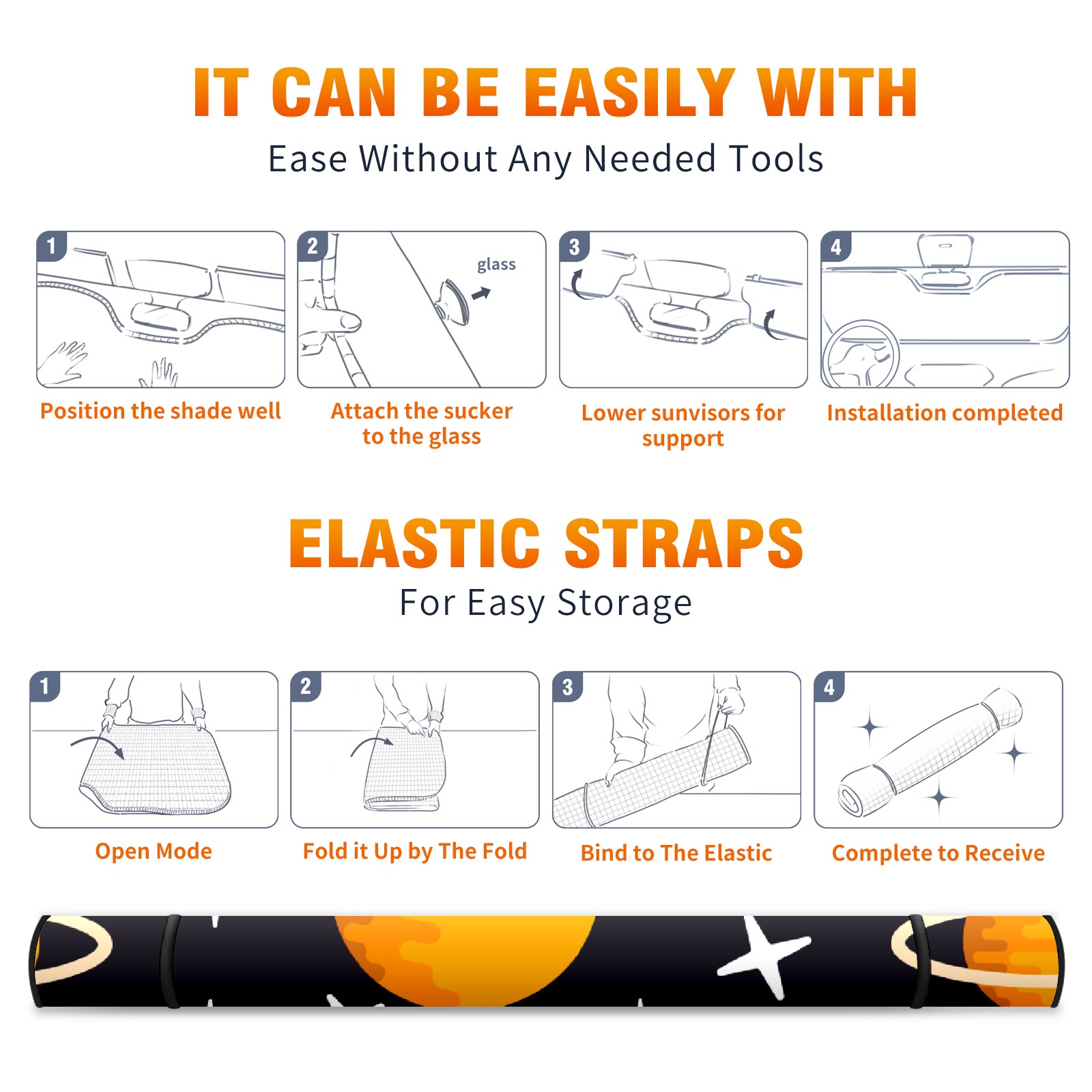 IT CAN BE EASILY WITH
Ease Without Any Needed Tools

1
Position the shade well

2
glass
Attach the sucker to the glass

3
Lower sunvisors for support

4
Installation completed

ELASTIC STRAPS
For Easy Storage

1
Open Mode

2
Fold it Up by The Fold

3
Bind to The Elastic

4
Complete to Receive