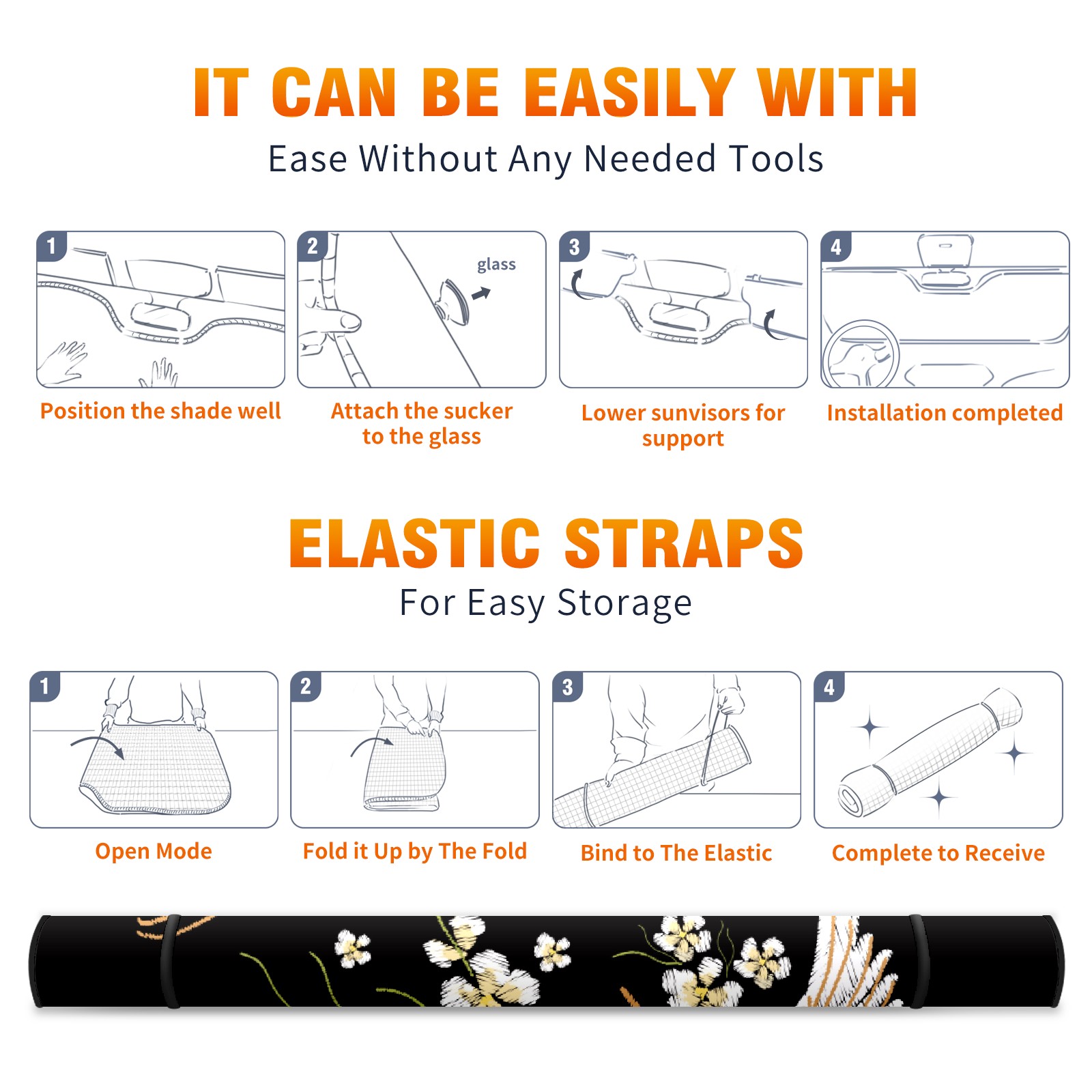 IT CAN BE EASILY WITH
Ease Without Any Needed Tools

1
Position the shade well

2
glass
Attach the sucker to the glass

3
Lower sunvisors for support

4
Installation completed

ELASTIC STRAPS
For Easy Storage

1
Open Mode

2
Fold it Up by The Fold

3
Bind to The Elastic

4
Complete to Receive