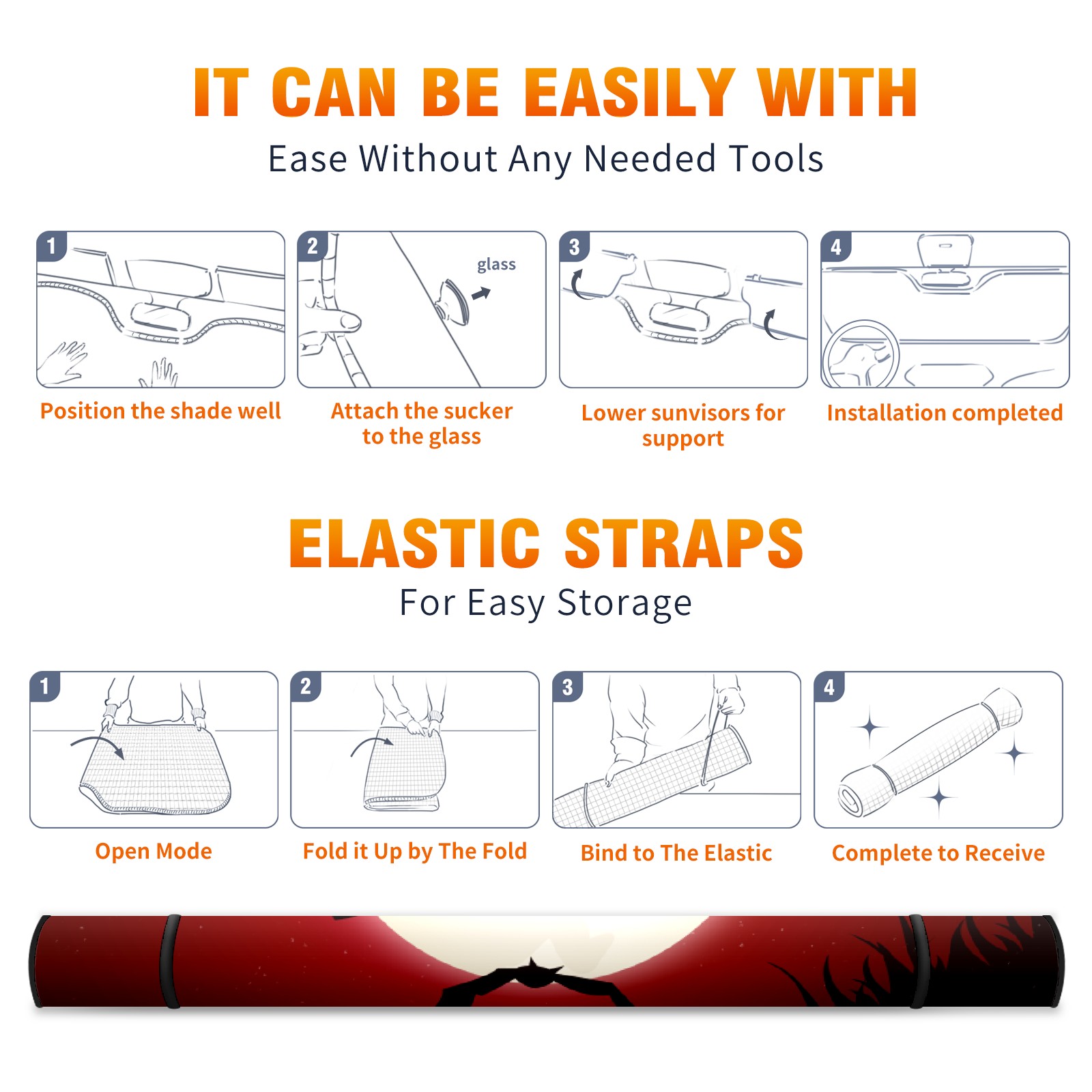 IT CAN BE EASILY WITH

Ease Without Any Needed Tools

1

Position the shade well

2

glass

Attach the sucker to the glass

3

Lower sunvisors for support

4

Installation completed

ELASTIC STRAPS

For Easy Storage

1

Open Mode

2

Fold it Up by The Fold

3

Bind to The Elastic

4

Complete to Receive