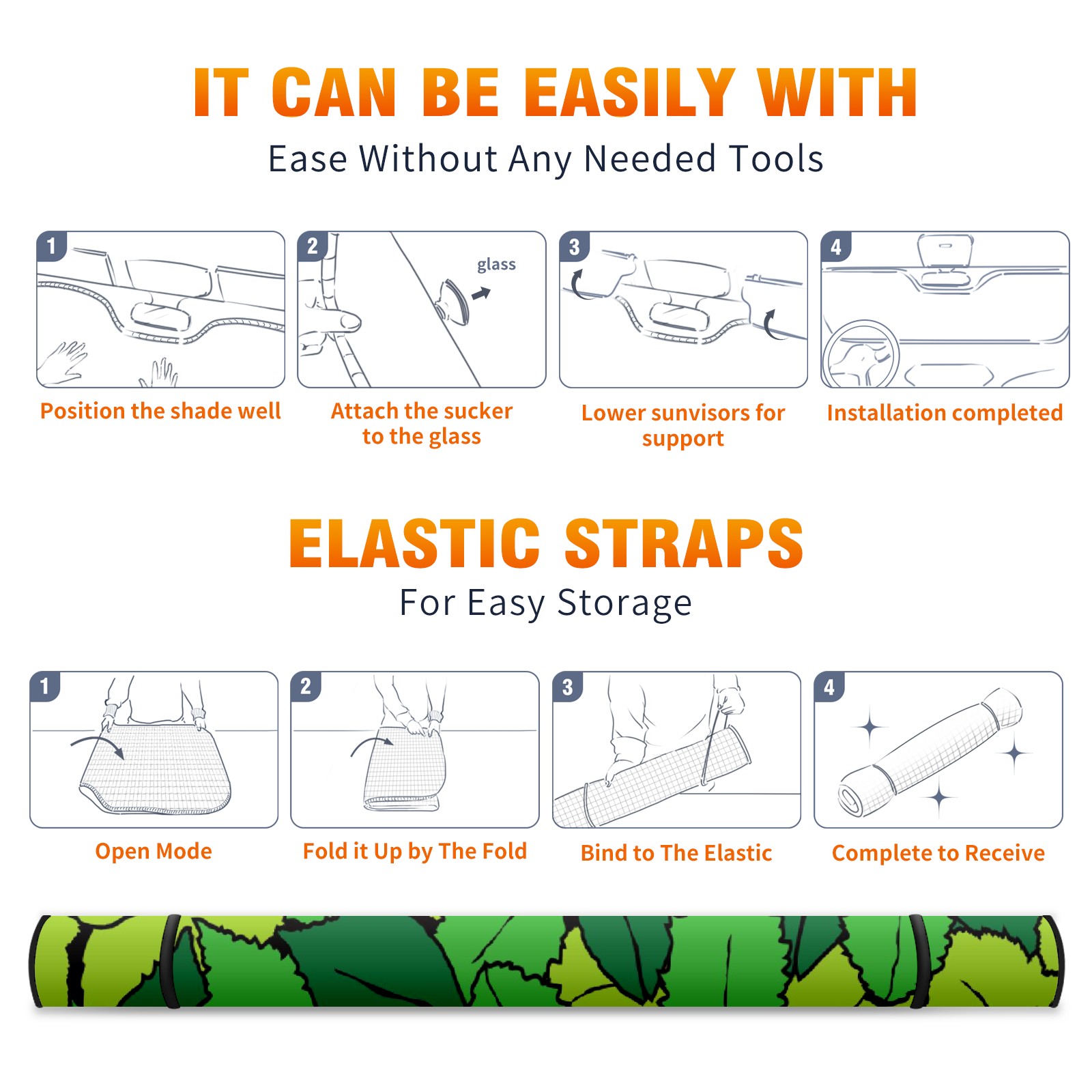 IT CAN BE EASILY WITH

Ease Without Any Needed Tools

1

Position the shade well

2

glass

Attach the sucker to the glass

3

Lower sunvisors for support

4

Installation completed

ELASTIC STRAPS

For Easy Storage

1

Open Mode

2

Fold it Up by The Fold

3

Bind to The Elastic

4

Complete to Receive