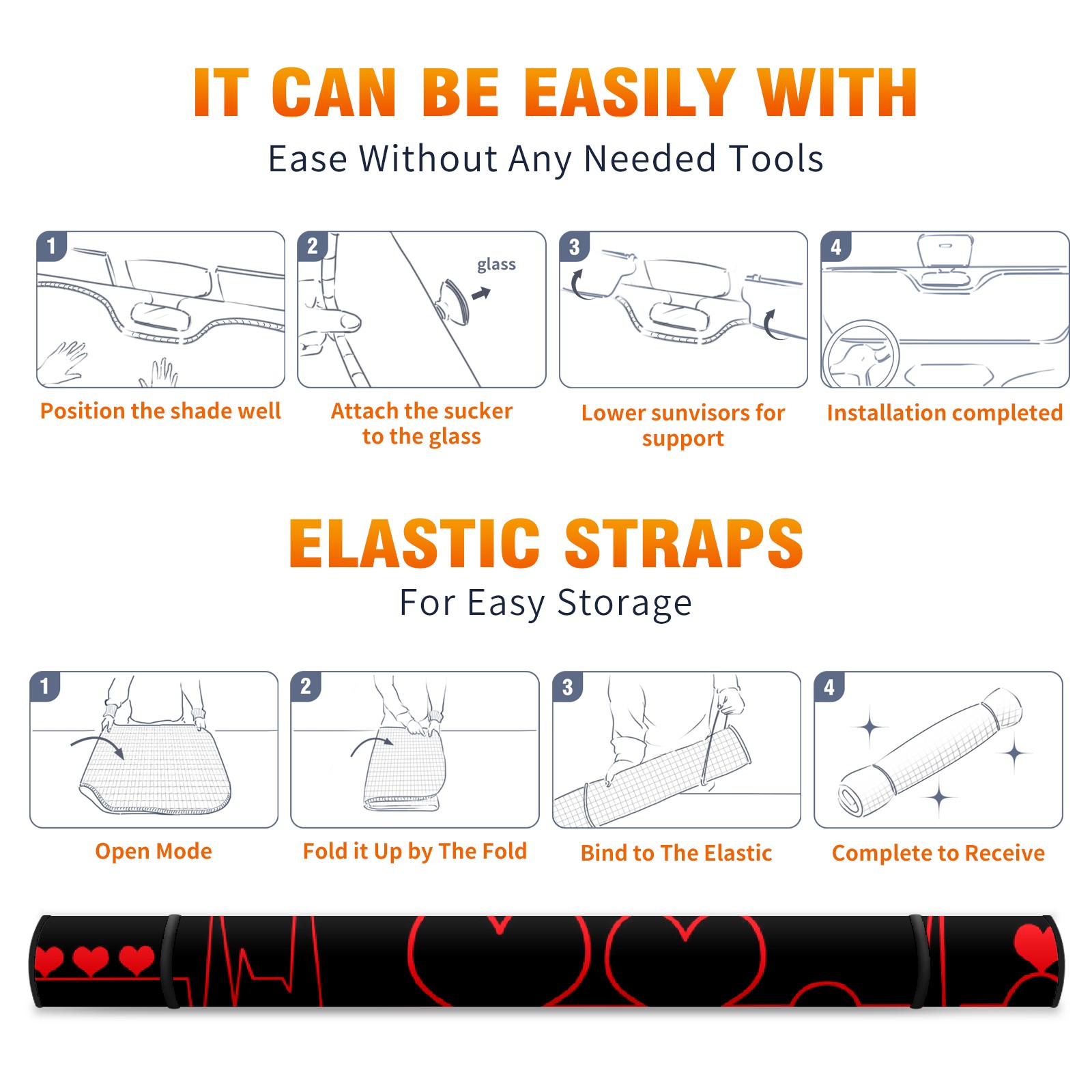 IT CAN BE EASILY WITH

Ease Without Any Needed Tools

1

Position the shade well

2

glass

Attach the sucker to the glass

3

Lower sunvisors for support

4

Installation completed

ELASTIC STRAPS

For Easy Storage

1

Open Mode

2

Fold it Up by The Fold

3

Bind to The Elastic

4

Complete to Receive