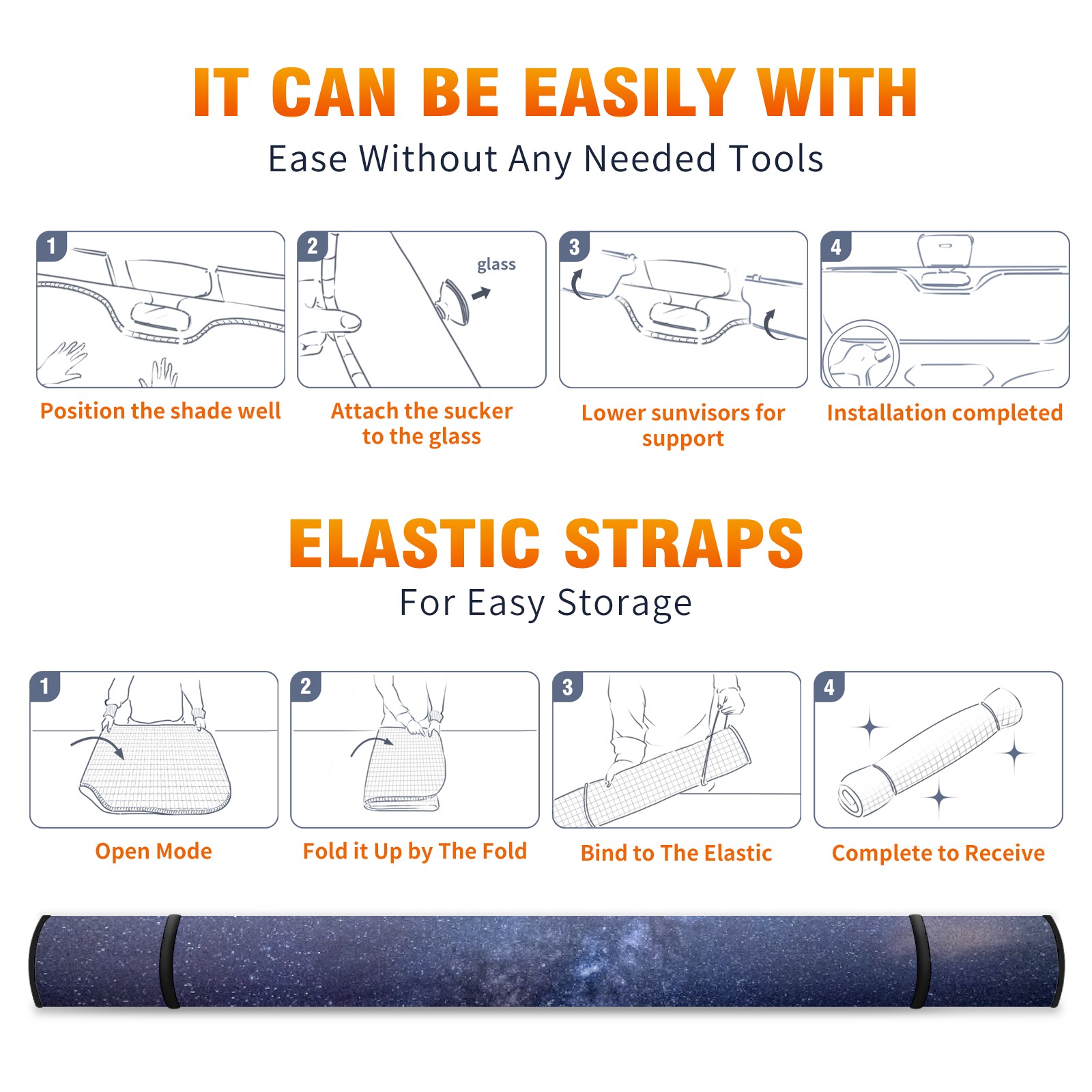 IT CAN BE EASILY WITH

Ease Without Any Needed Tools

1

Position the shade well

2

glass

Attach the sucker to the glass

3

Lower sunvisors for support

4

Installation completed

ELASTIC STRAPS

For Easy Storage

1

Open Mode

2

Fold it Up by The Fold

3

Bind to The Elastic

4

Complete to Receive