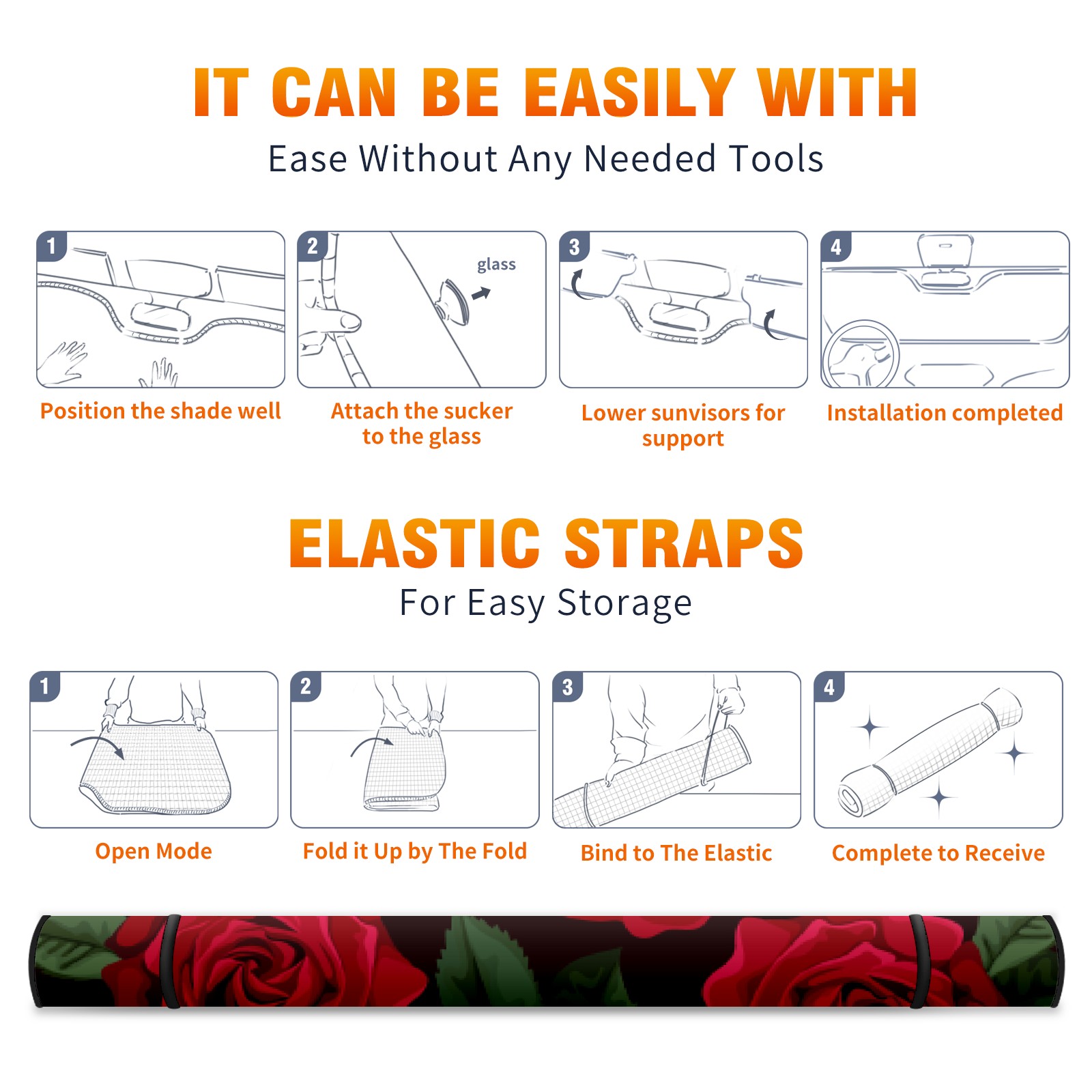 IT CAN BE EASILY WITH

Ease Without Any Needed Tools

1

Position the shade well

2

glass

Attach the sucker to the glass

3

Lower sunvisors for support

4

Installation completed

ELASTIC STRAPS

For Easy Storage

1

Open Mode

2

Fold it Up by The Fold

3

Bind to The Elastic

4

Complete to Receive