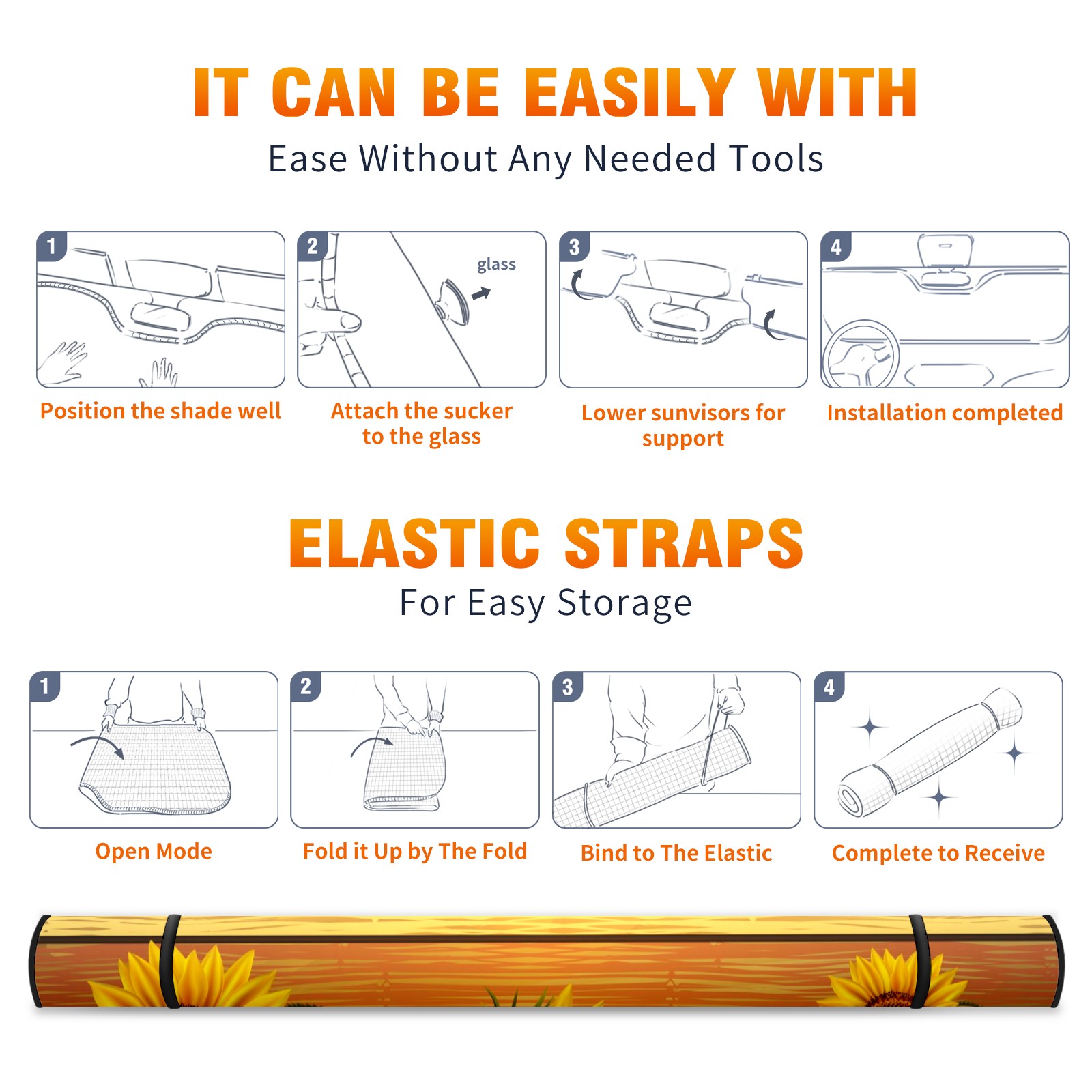 IT CAN BE EASILY WITH

Ease Without Any Needed Tools

1

Position the shade well

2

glass

Attach the sucker to the glass

3

Lower sunvisors for support

4

Installation completed

ELASTIC STRAPS

For Easy Storage

1

Open Mode

2

Fold it Up by The Fold

3

Bind to The Elastic

4

Complete to Receive