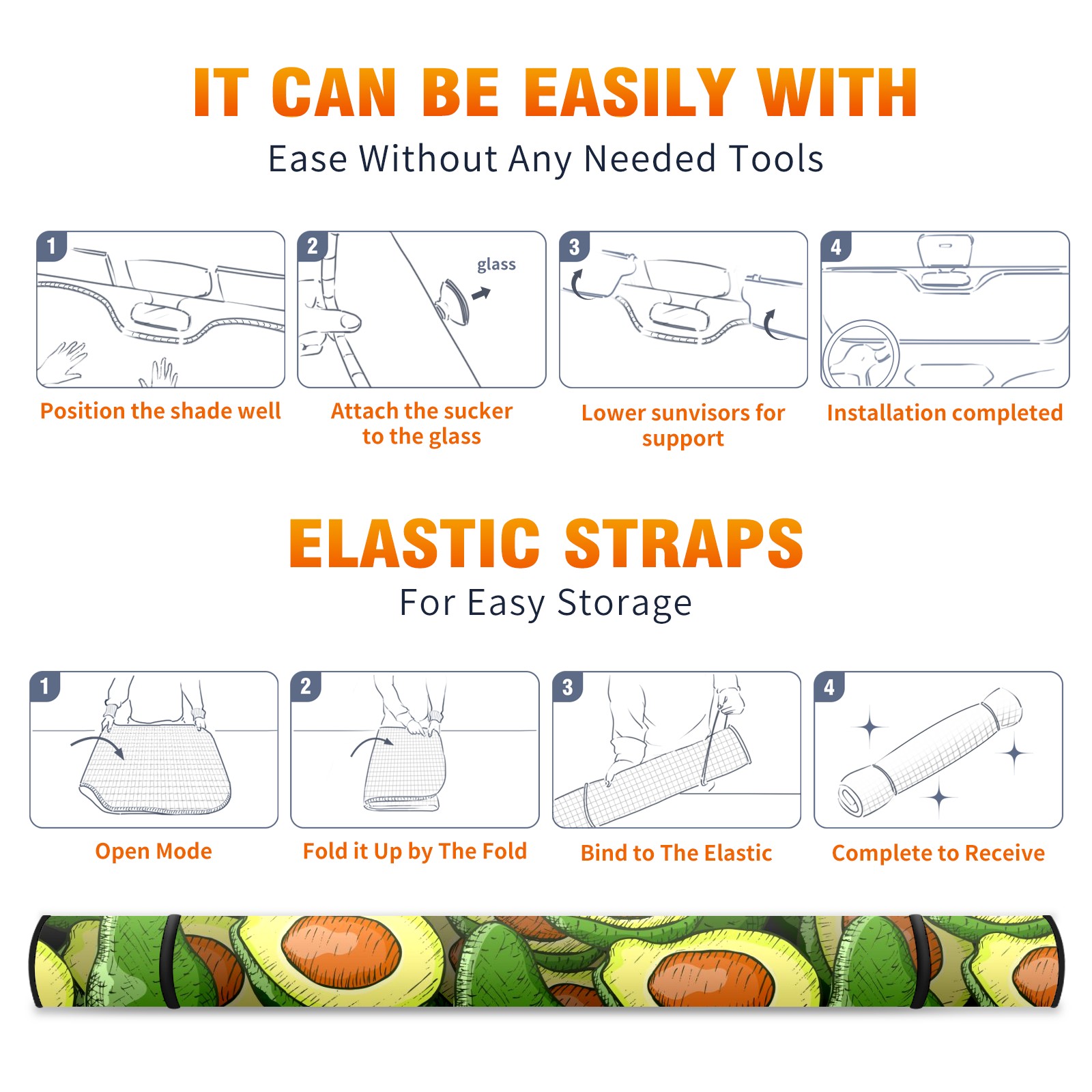 IT CAN BE EASILY WITH

Ease Without Any Needed Tools

1

Position the shade well

2

glass

Attach the sucker to the glass

3

Lower sunvisors for support

4

Installation completed

ELASTIC STRAPS

For Easy Storage

1

Open Mode

2

Fold it Up by The Fold

3

Bind to The Elastic

4

Complete to Receive