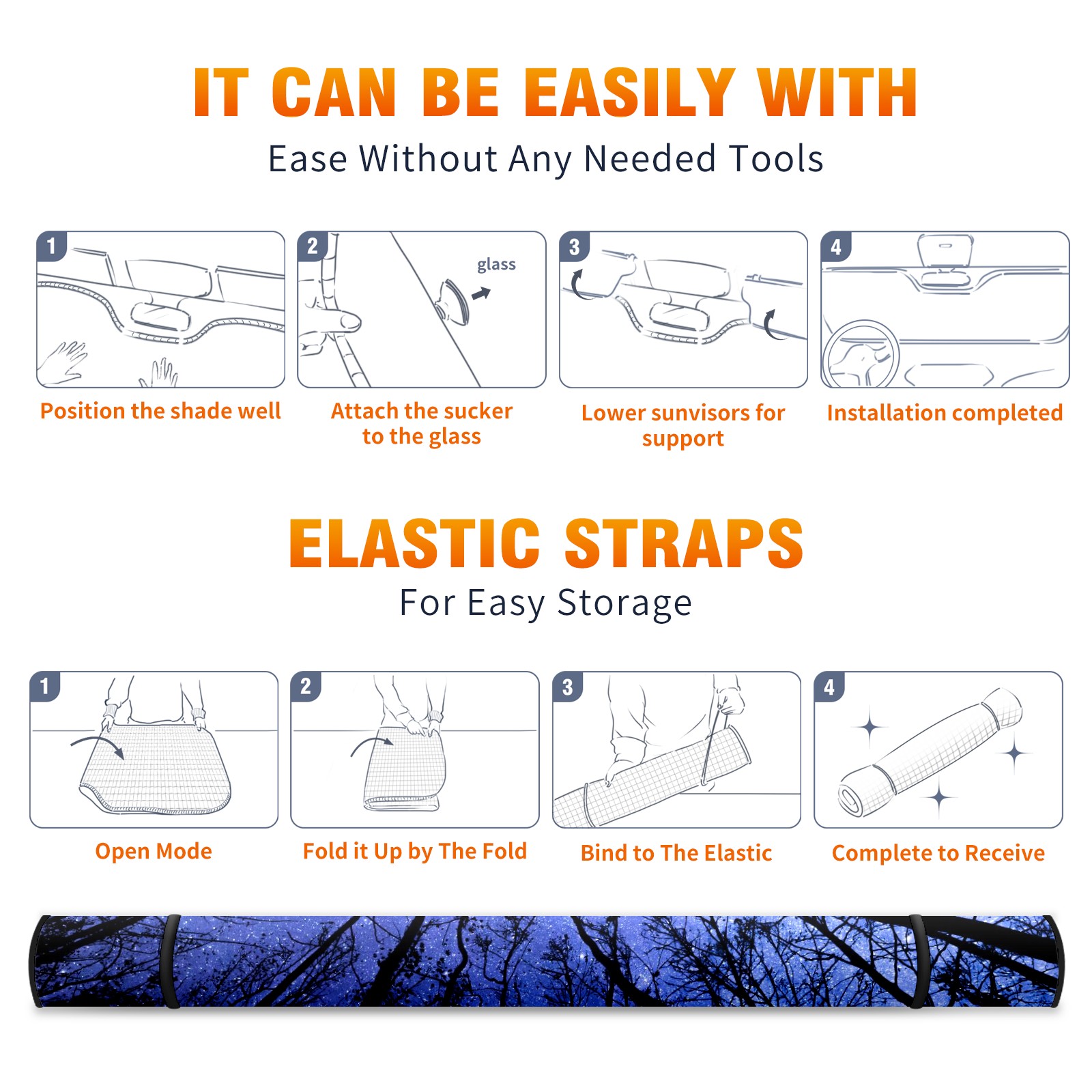 IT CAN BE EASILY WITH
Ease Without Any Needed Tools

1
Position the shade well

2
glass
Attach the sucker to the glass

3
Lower sunvisors for support

4
Installation completed

ELASTIC STRAPS
For Easy Storage

1
Open Mode

2
Fold it Up by The Fold

3
Bind to The Elastic

4
Complete to Receive