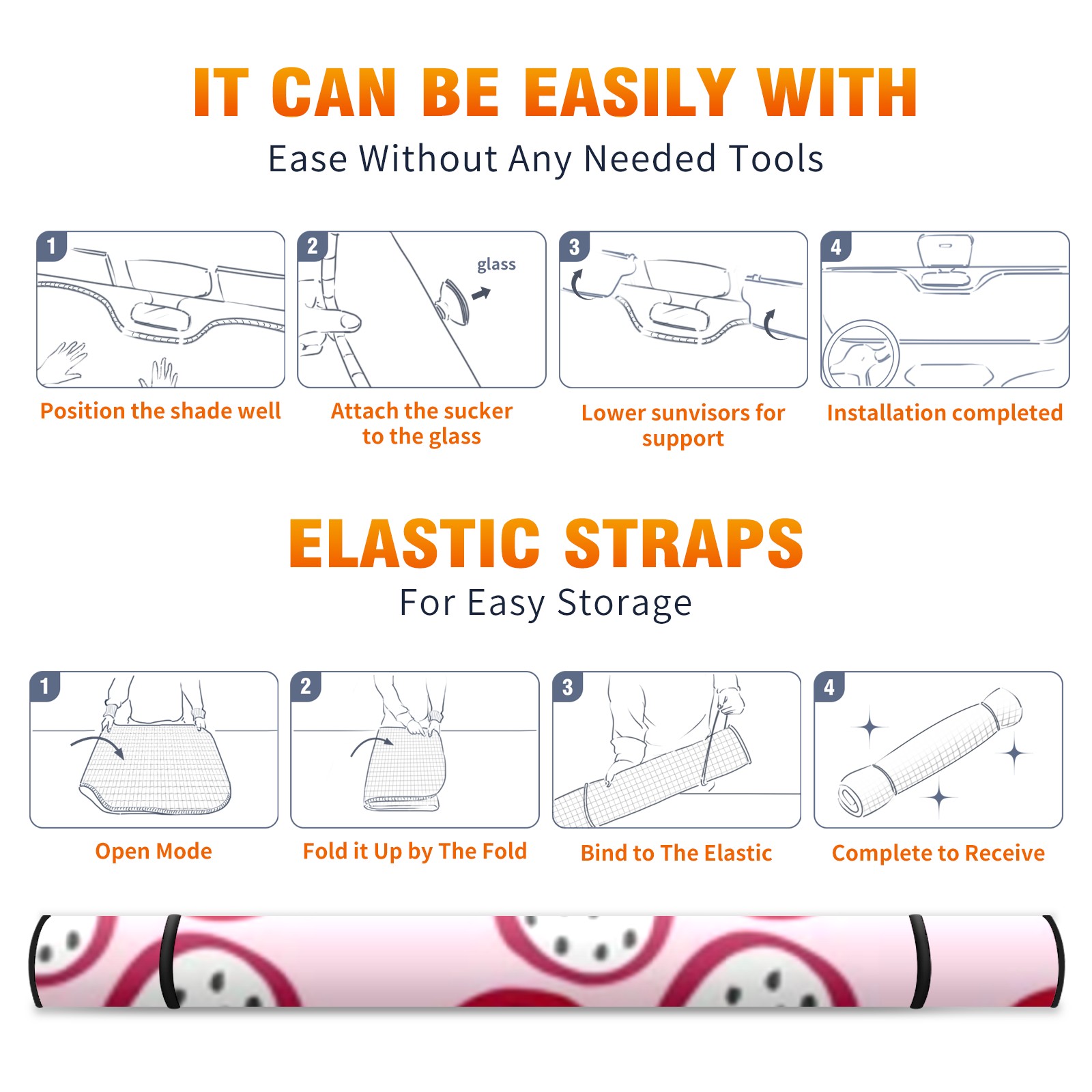 IT CAN BE EASILY WITH
Ease Without Any Needed Tools

1
Position the shade well

2
glass
Attach the sucker to the glass

3
Lower sunvisors for support

4
Installation completed

ELASTIC STRAPS
For Easy Storage

1
Open Mode

2
Fold it Up by The Fold

3
Bind to The Elastic

4
Complete to Receive