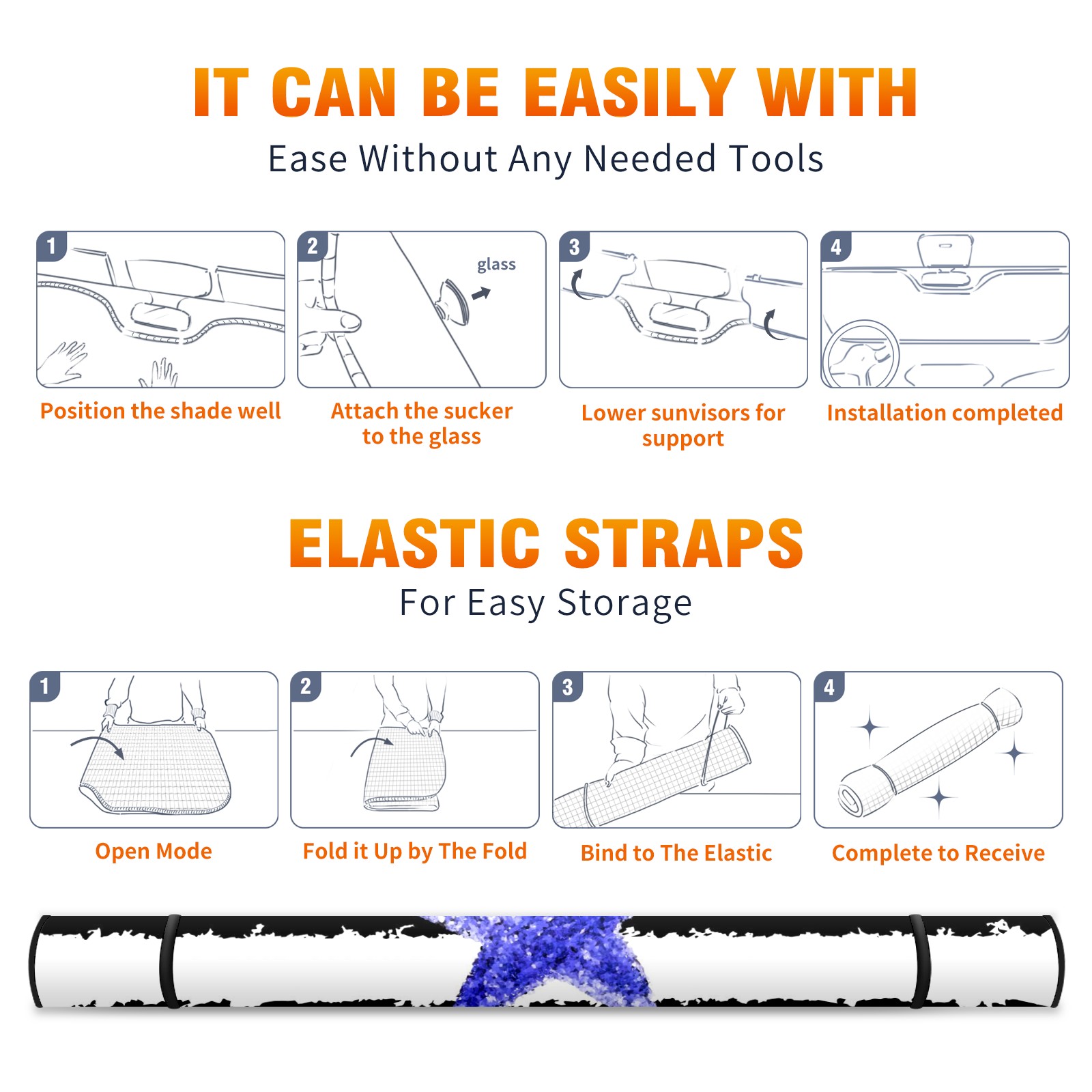 IT CAN BE EASILY WITH

Ease Without Any Needed Tools

1

Position the shade well

2

glass

Attach the sucker to the glass

3

Lower sunvisors for support

4

Installation completed

ELASTIC STRAPS

For Easy Storage

1

Open Mode

2

Fold it Up by The Fold

3

Bind to The Elastic

4

Complete to Receive