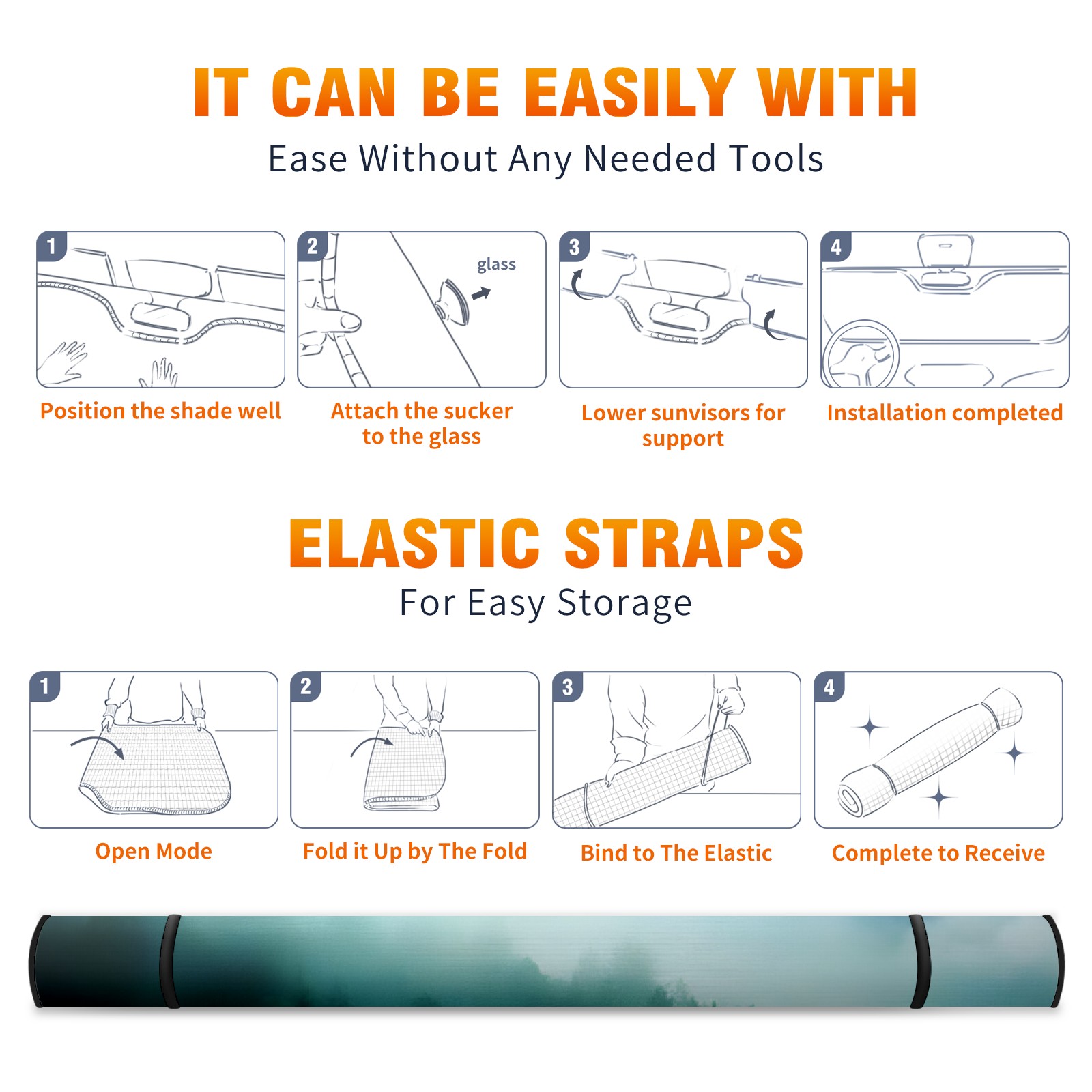 IT CAN BE EASILY WITH
Ease Without Any Needed Tools

1
Position the shade well

2
glass
Attach the sucker to the glass

3
Lower sunvisors for support

4
Installation completed

ELASTIC STRAPS
For Easy Storage

1
Open Mode

2
Fold it Up by The Fold

3
Bind to The Elastic

4
Complete to Receive