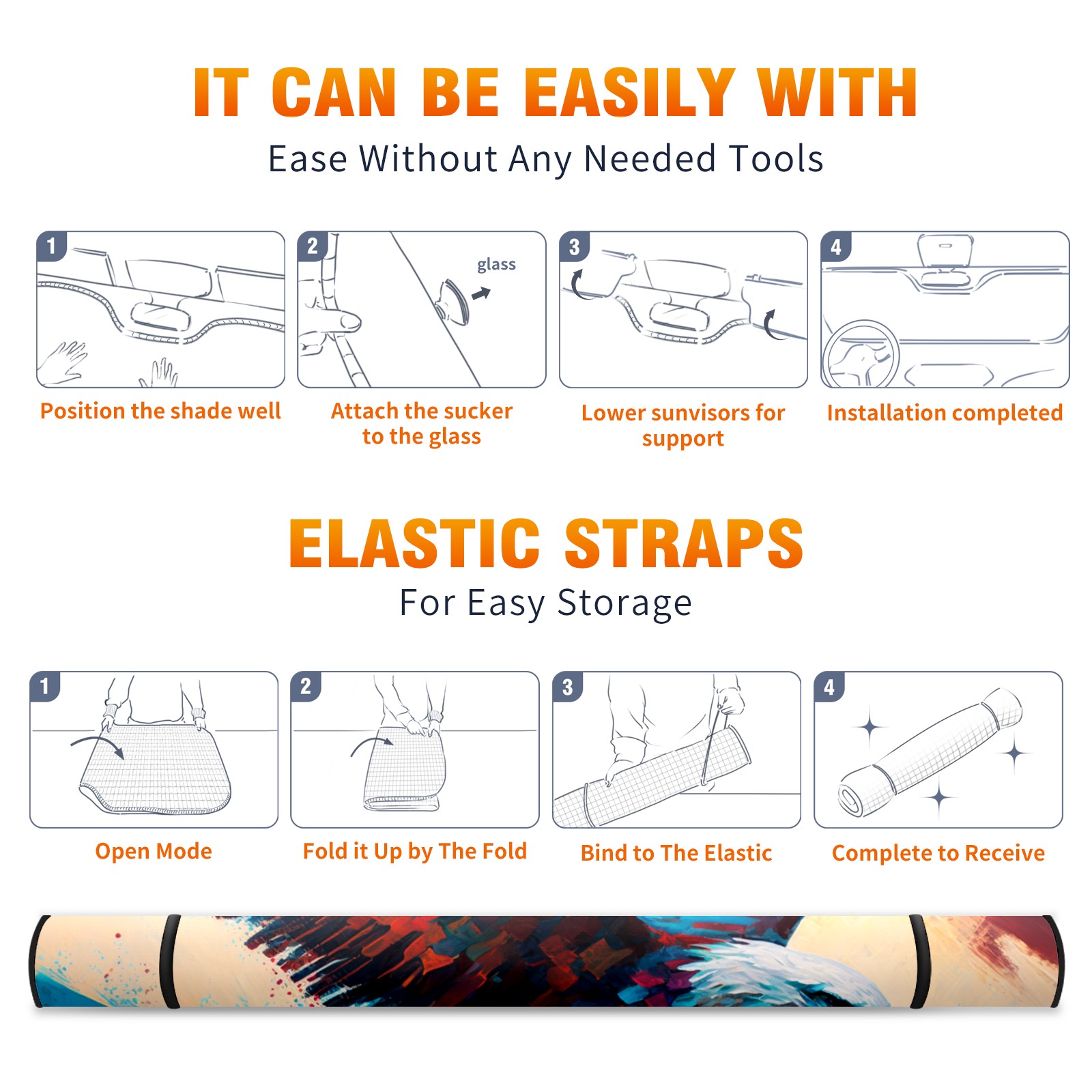 IT CAN BE EASILY WITH
Ease Without Any Needed Tools

1
Position the shade well

2
glass
Attach the sucker to the glass

3
Lower sunvisors for support

4
Installation completed

ELASTIC STRAPS
For Easy Storage

1
Open Mode

2
Fold it Up by The Fold

3
Bind to The Elastic

4
Complete to Receive