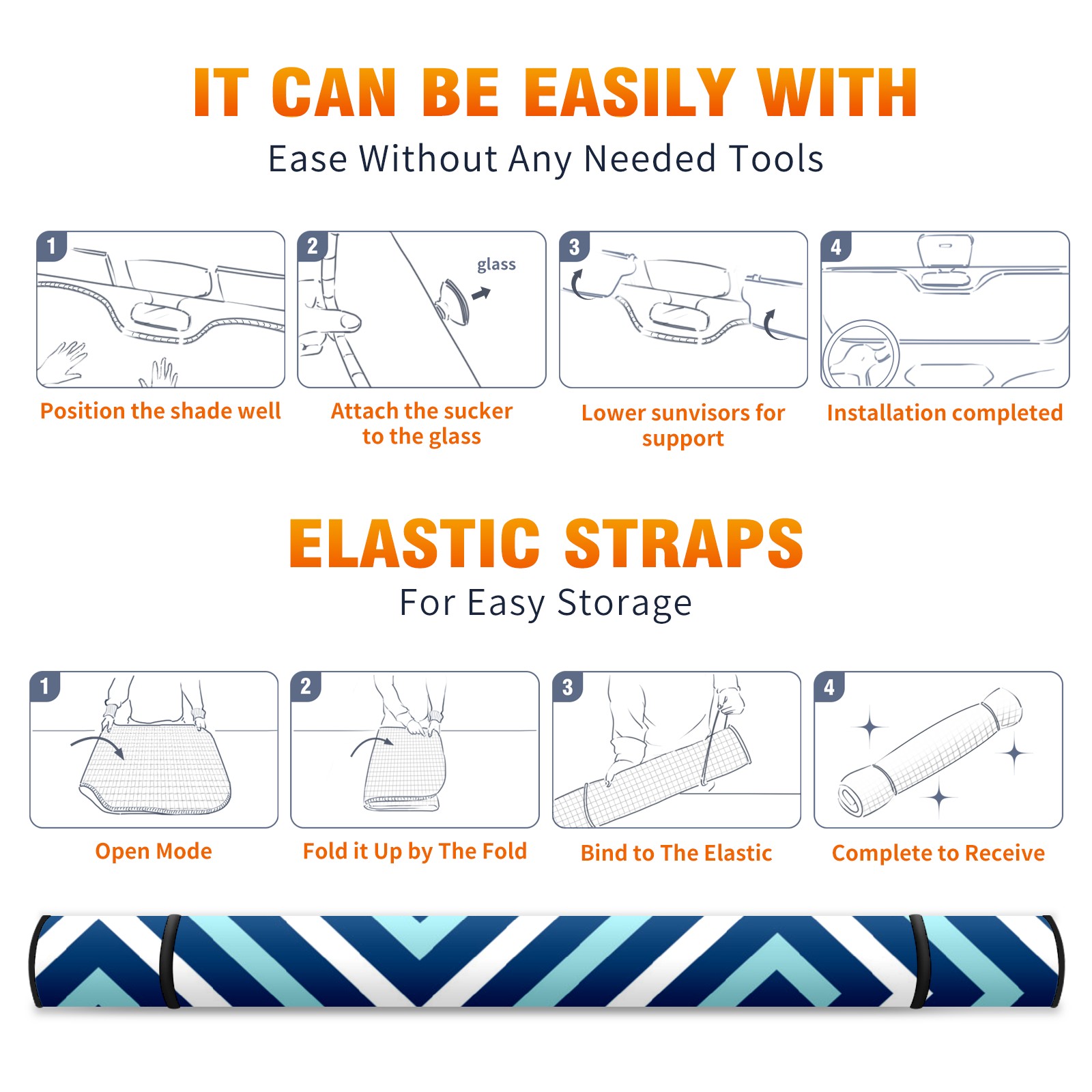 IT CAN BE EASILY WITH
Ease Without Any Needed Tools

1
Position the shade well

2
glass
Attach the sucker to the glass

3
Lower sunvisors for support

4
Installation completed

ELASTIC STRAPS
For Easy Storage

1
Open Mode

2
Fold it Up by The Fold

3
Bind to The Elastic

4
Complete to Receive