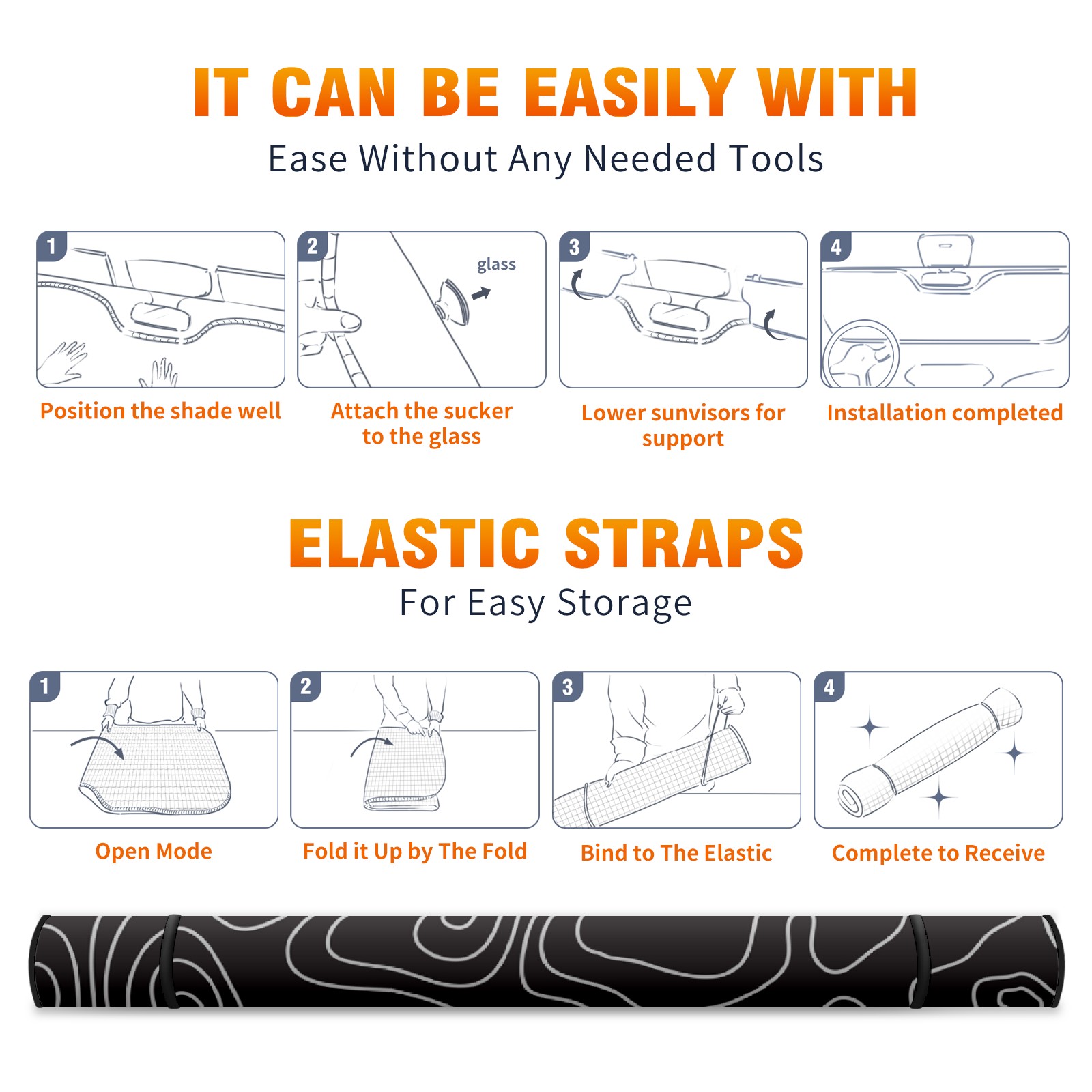 IT CAN BE EASILY WITH

Ease Without Any Needed Tools

1

Position the shade well

2

glass

Attach the sucker to the glass

3

Lower sunvisors for support

4

Installation completed

ELASTIC STRAPS

For Easy Storage

1

Open Mode

2

Fold it Up by The Fold

3

Bind to The Elastic

4

Complete to Receive