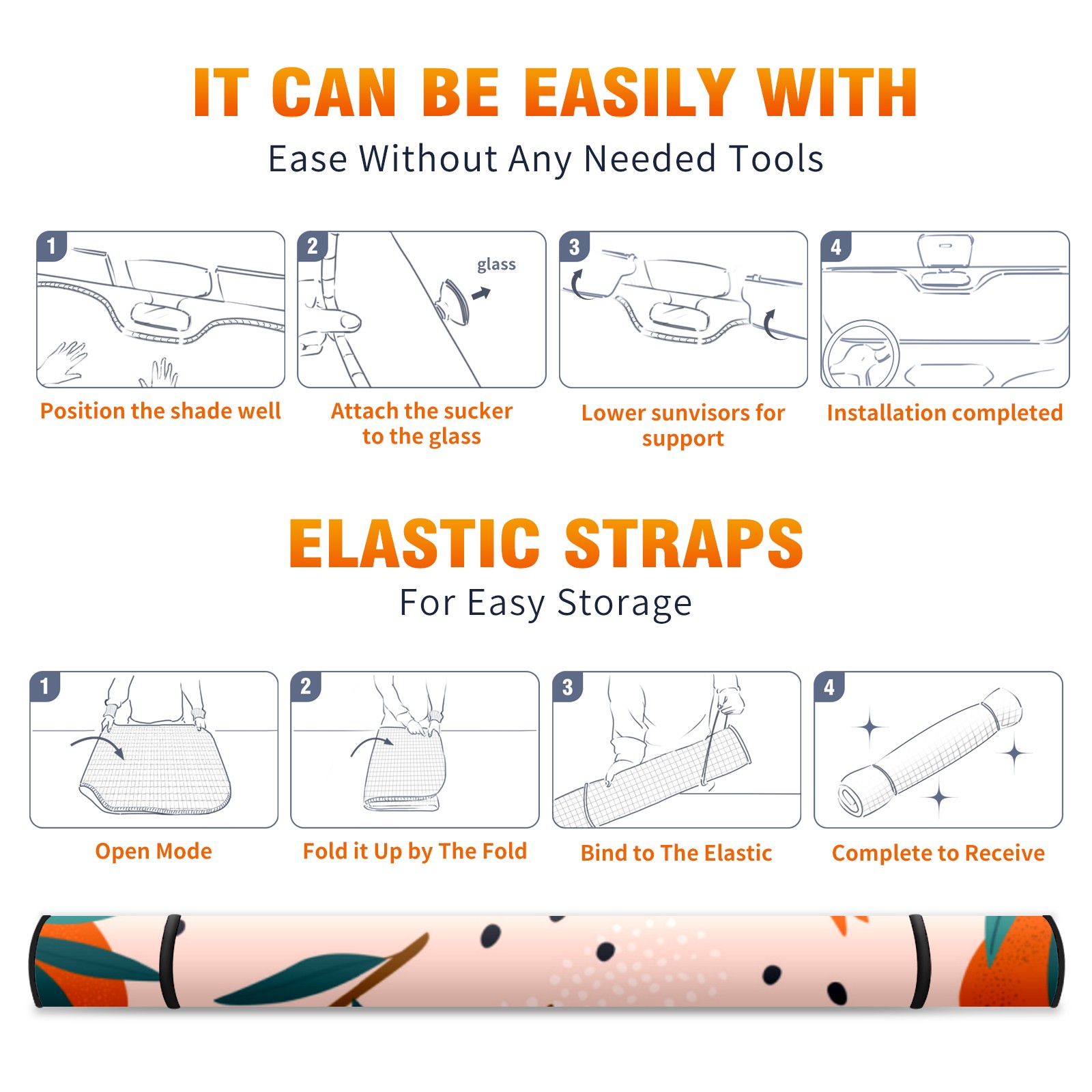 IT CAN BE EASILY WITH
Ease Without Any Needed Tools

1
Position the shade well

2
glass
Attach the sucker to the glass

3
Lower sunvisors for support

4
Installation completed

ELASTIC STRAPS
For Easy Storage

1
Open Mode

2
Fold it Up by The Fold

3
Bind to The Elastic

4
Complete to Receive