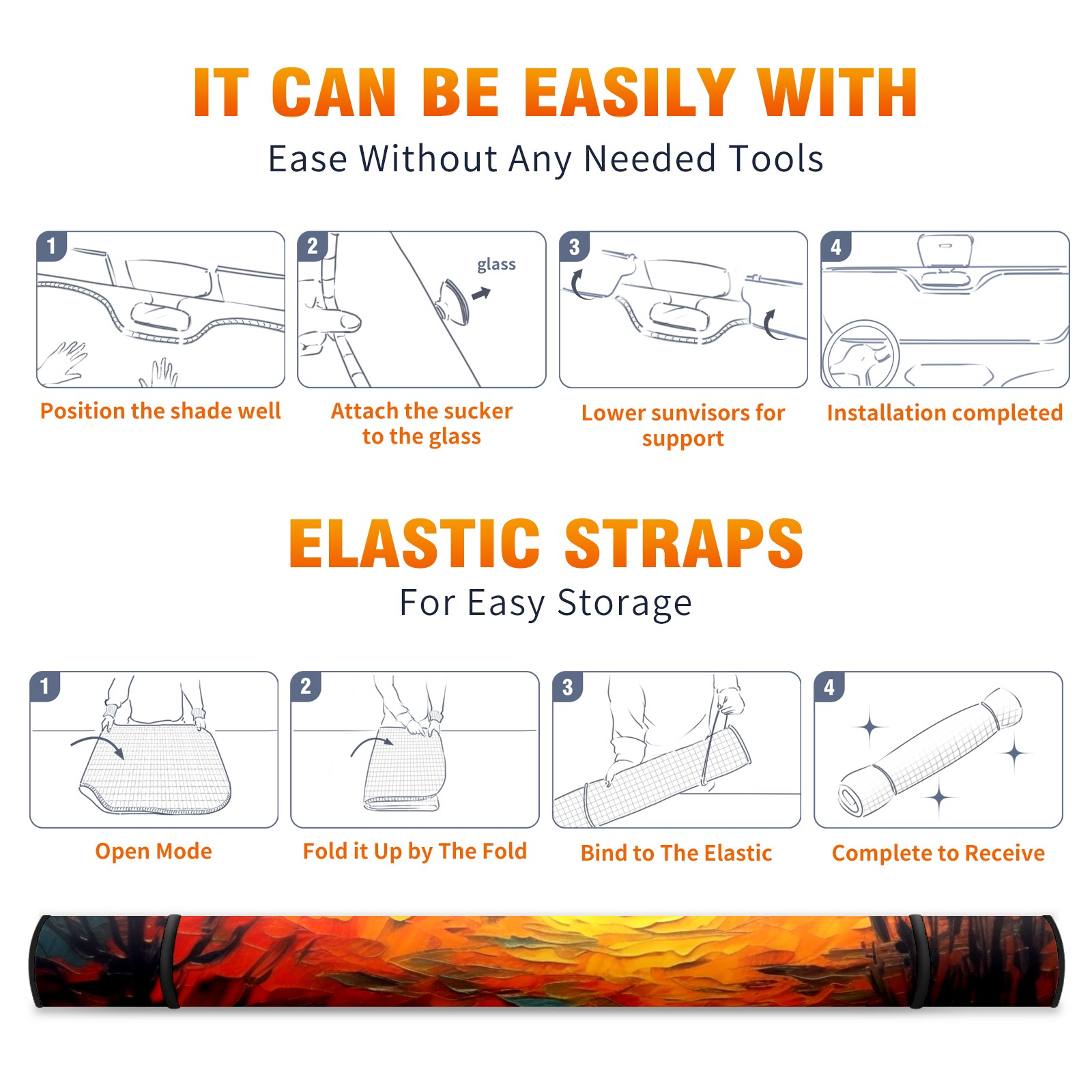 IT CAN BE EASILY WITH
Ease Without Any Needed Tools

1
Position the shade well

2
glass
Attach the sucker to the glass

3
Lower sunvisors for support

4
Installation completed

ELASTIC STRAPS
For Easy Storage

1
Open Mode

2
Fold it Up by The Fold

3
Bind to The Elastic

4
Complete to Receive