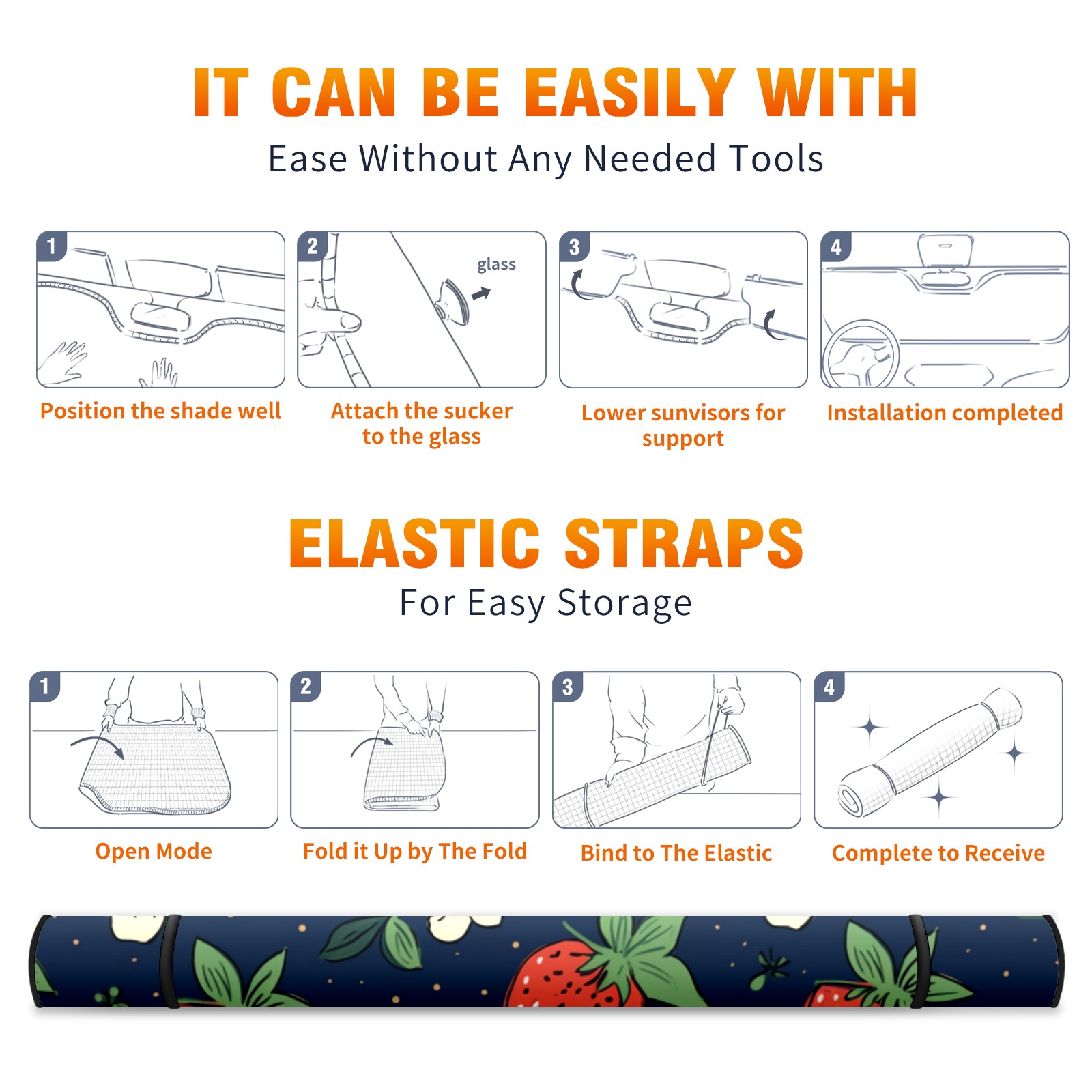 IT CAN BE EASILY WITH
Ease Without Any Needed Tools

1
Position the shade well

2
glass
Attach the sucker to the glass

3
Lower sunvisors for support

4
Installation completed

ELASTIC STRAPS
For Easy Storage

1
Open Mode

2
Fold it Up by The Fold

3
Bind to The Elastic

4
Complete to Receive