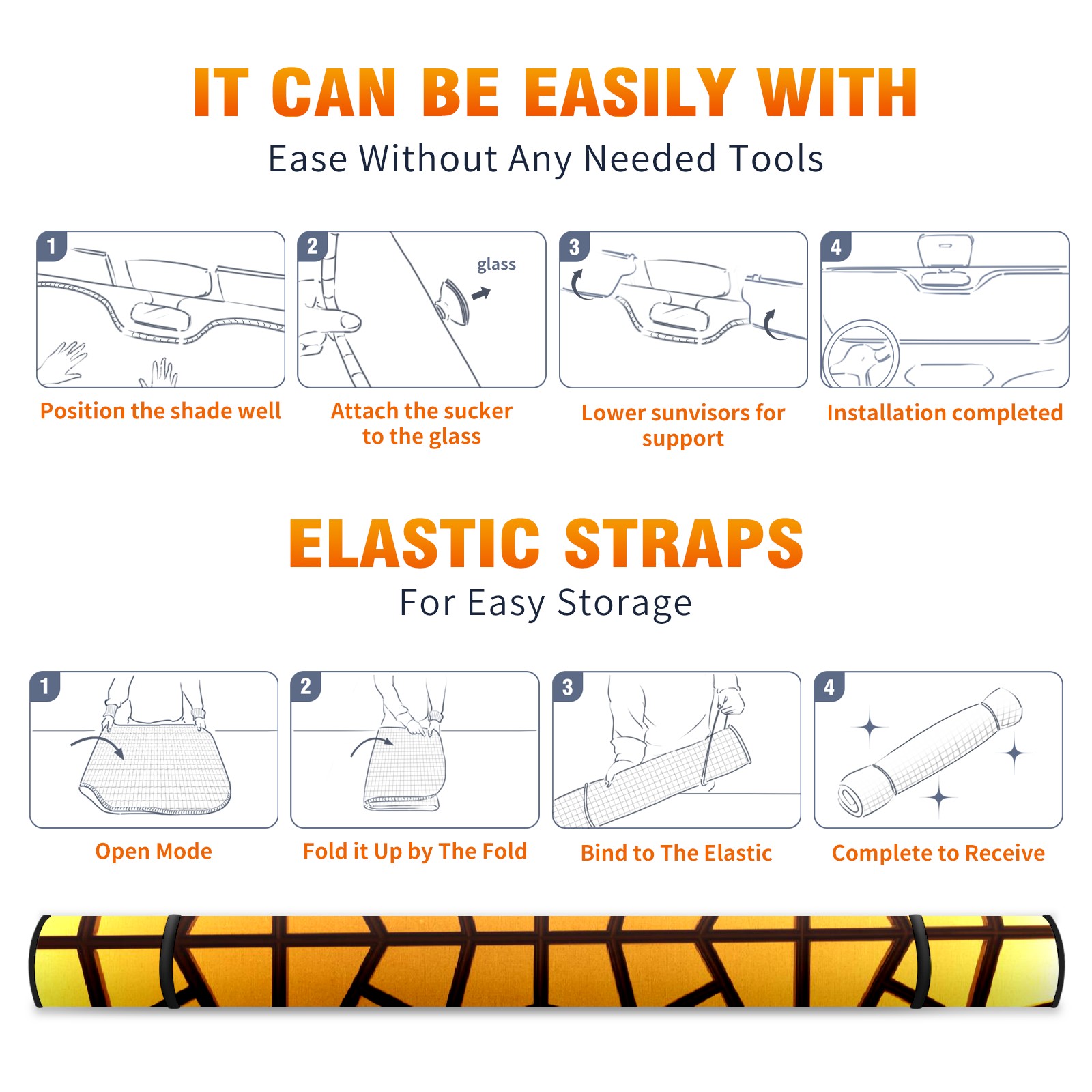 IT CAN BE EASILY WITH

Ease Without Any Needed Tools

1

Position the shade well

2

glass

Attach the sucker to the glass

3

Lower sunvisors for support

4

Installation completed

ELASTIC STRAPS

For Easy Storage

1

Open Mode

2

Fold it Up by The Fold

3

Bind to The Elastic

4

Complete to Receive