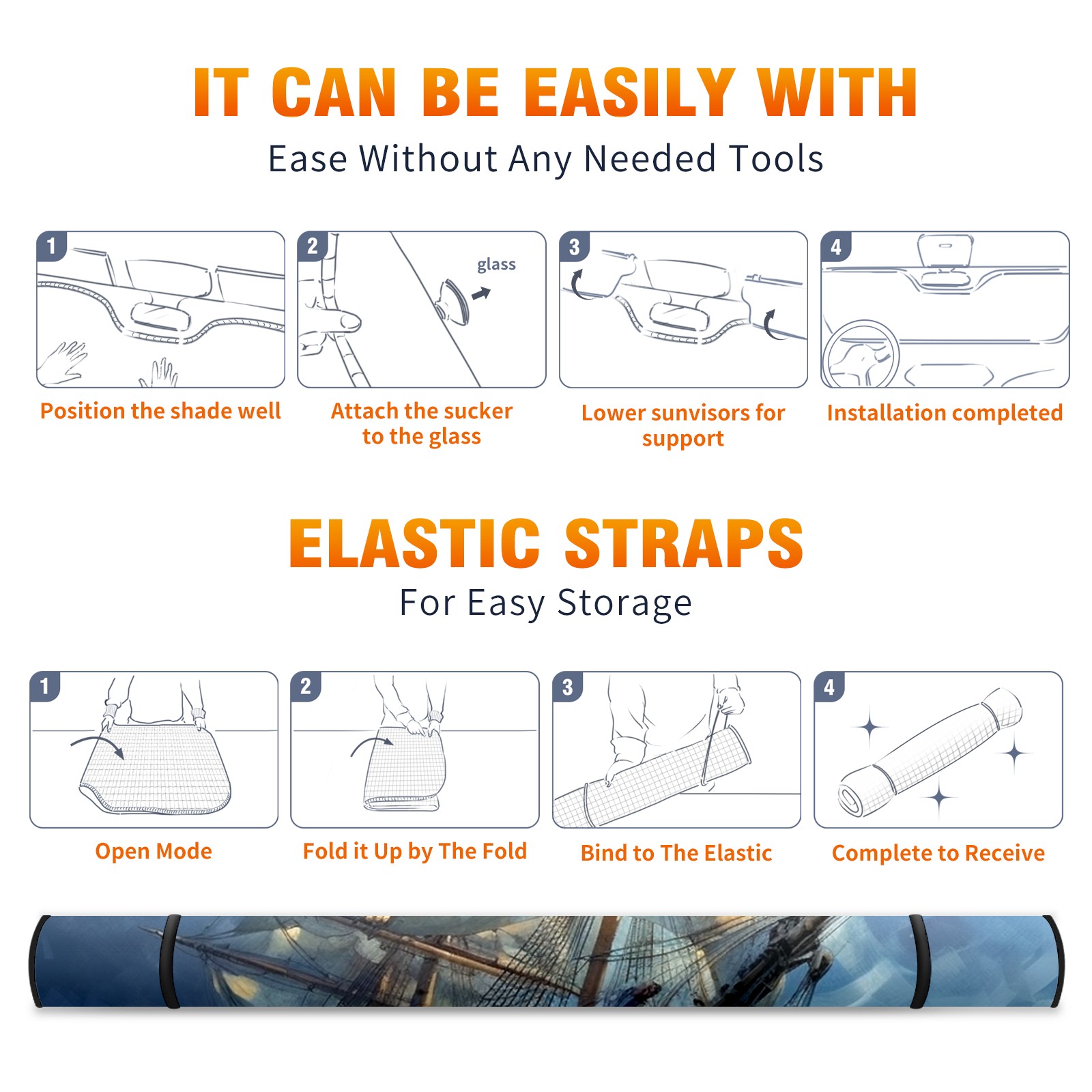 IT CAN BE EASILY WITH
Ease Without Any Needed Tools

1
Position the shade well

2
glass
Attach the sucker to the glass

3
Lower sunvisors for support

4
Installation completed

ELASTIC STRAPS
For Easy Storage

1
Open Mode

2
Fold it Up by The Fold

3
Bind to The Elastic

4
Complete to Receive