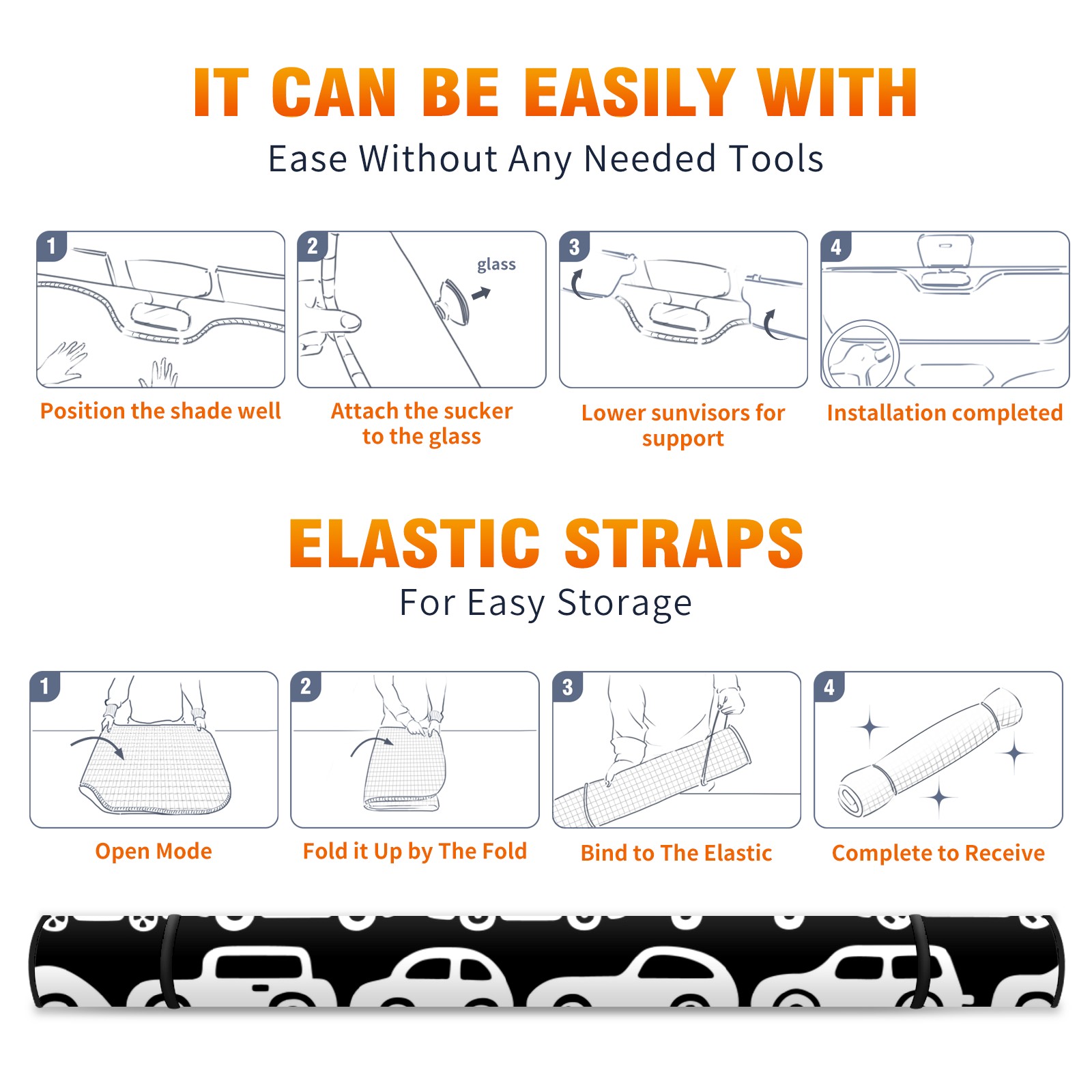 IT CAN BE EASILY WITH
Ease Without Any Needed Tools

1
Position the shade well

2
glass
Attach the sucker to the glass

3
Lower sunvisors for support

4
Installation completed

ELASTIC STRAPS
For Easy Storage

1
Open Mode

2
Fold it Up by The Fold

3
Bind to The Elastic

4
Complete to Receive